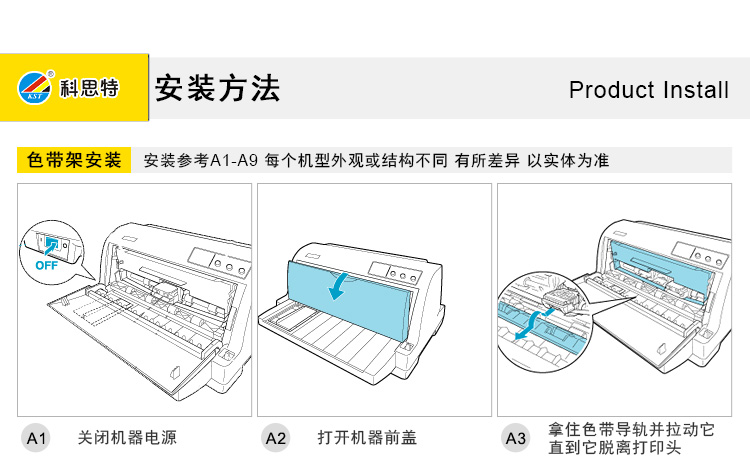 KST 科思特

安装方法

Product Install

色带架安装 安装参考A1-A9 每个机型外观或结构不同 有所差异 以实体为准

OFF

A1 关闭机器电源

A2 打开机器前盖

A3 拿住色带导轨并拉动它直到它脱离打印头