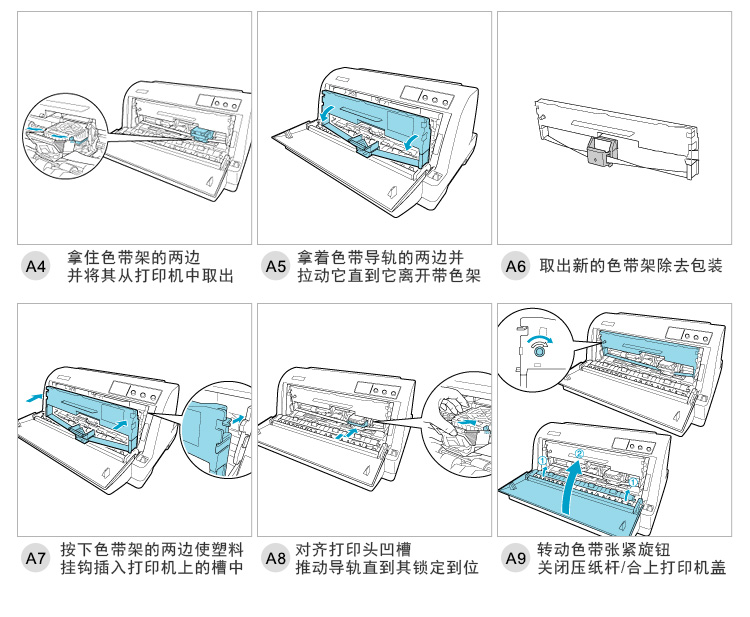 A4 拿住色带架的两边并将其从打印机中取出

A5 拿着色带导轨的两边并拉动它直到它离开带色架

A6 取出新的色带架除去包装

A7 按下色带架的两边使塑料挂钩插入打印机上的槽中

A8 对齐打印头凹槽推动导轨直到其锁定到位

①
②
①

A9 转动色带张紧旋钮关闭压纸杆/合上打印机盖