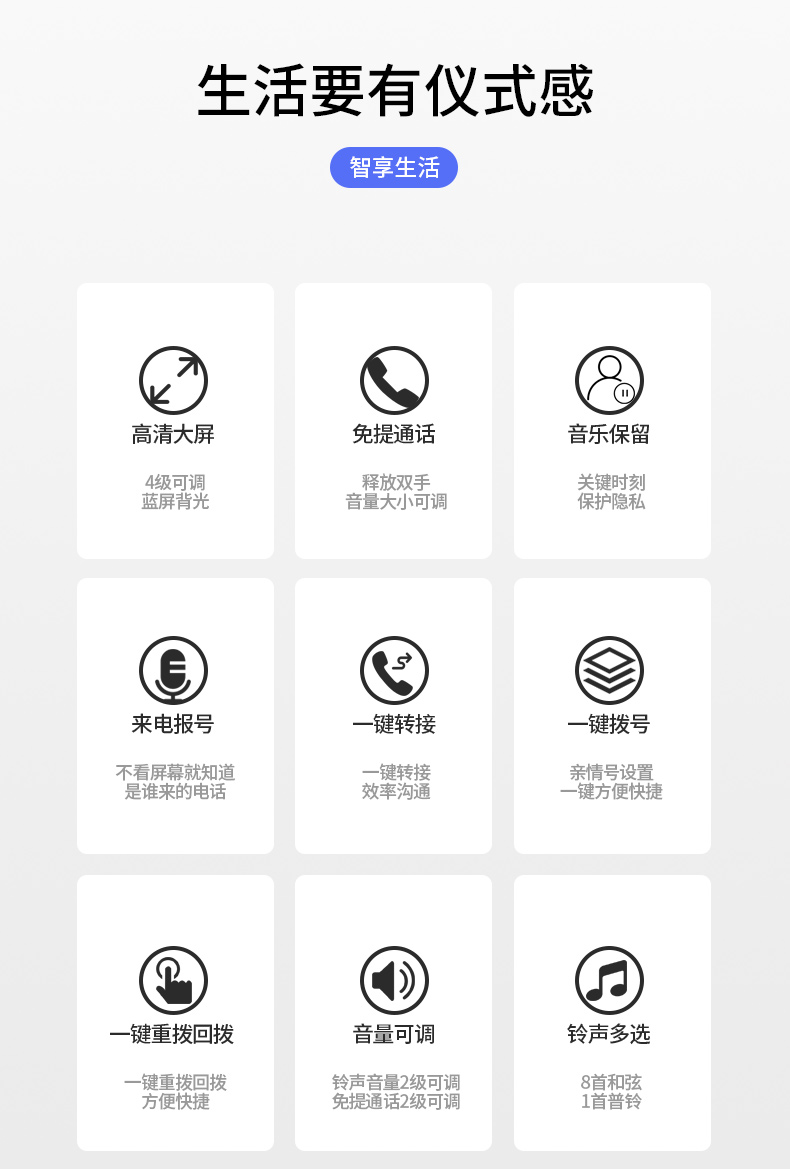 生活要有仪式感

智享生活

高清大屏

4级可调
蓝屏背光

免提通话

释放双手
音量大小可调

音乐保留

关键时刻
保护隐私

来电报号

不看屏幕就知道
是谁来的电话

一键转接

一键转接
效率沟通

一键拨号

亲情号设置
一键方便快捷

一键重拨回拨

一键重拨回拨
方便快捷

音量可调

铃声音量2级可调
免提通话2级可调

铃声多选

8首和弦
1首普铃