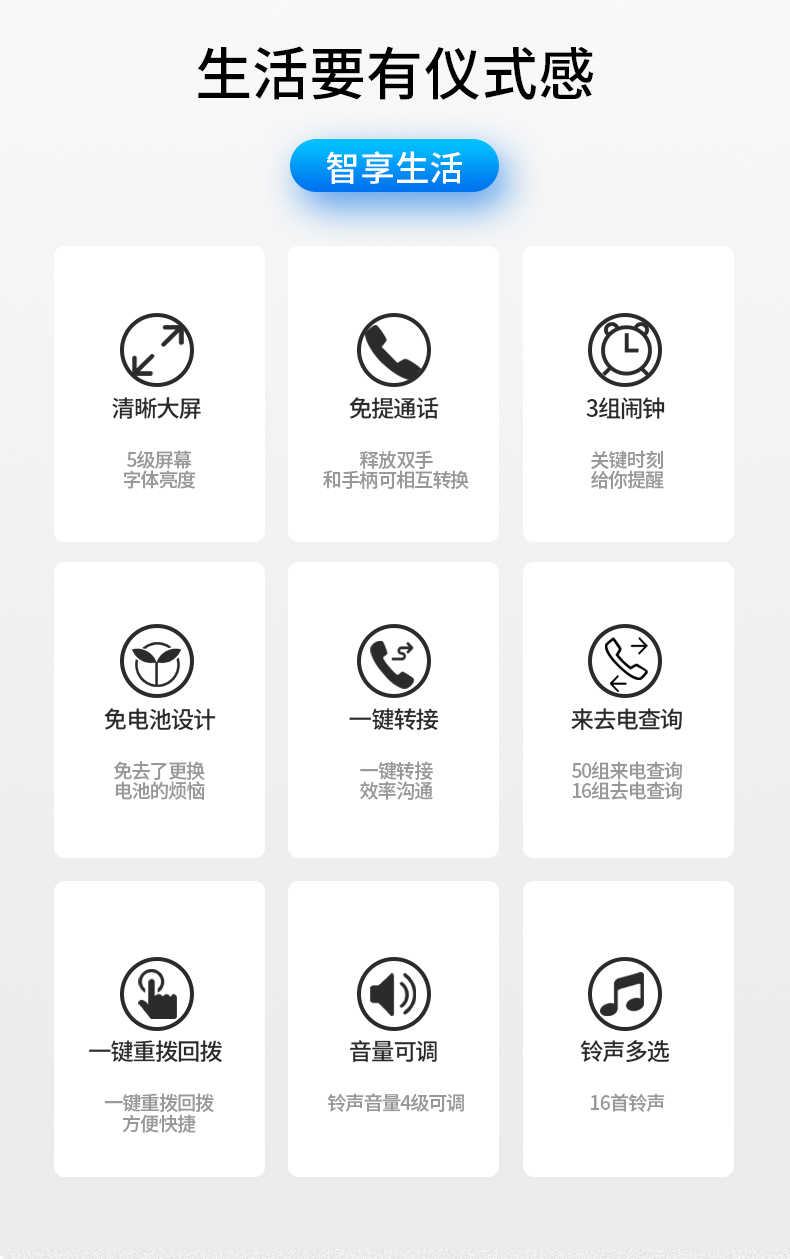 生活要有仪式感

智享生活

清晰大屏

5级屏幕
字体亮度

免提通话

释放双手
和手柄可相互转换

3组闹钟

关键时刻
给你提醒

免电池设计

免去了更换
电池的烦恼

一键转接

一键转接
效率沟通

来去电查询

50组来电查询
16组去电查询

一键重拨回拨

一键重拨回拨
方便快捷

音量可调

铃声音量4级可调

铃声多选

16首铃声