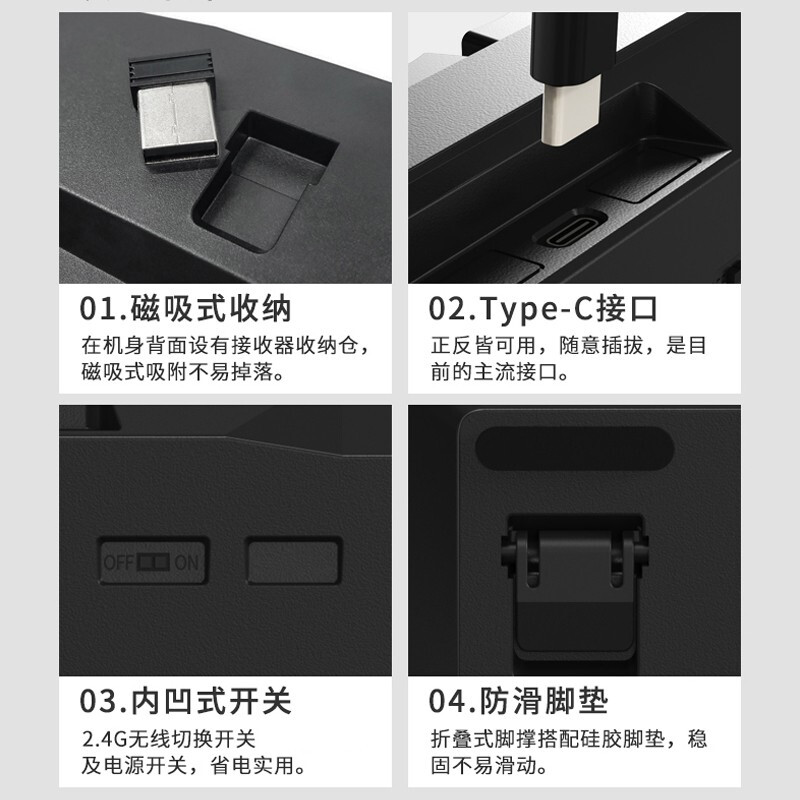 01.磁吸式收纳

在机身背面设有接收器收纳仓，磁吸式吸附不易掉落。

02.Type-C接口

正反皆可用，随意插拔，是目前的主流接口。

OFF ON

03.内凹式开关

2.4G无线切换开关及电源开关，省电实用。

04.防滑脚垫

折叠式脚撑搭配硅胶脚垫，稳固不易滑动。