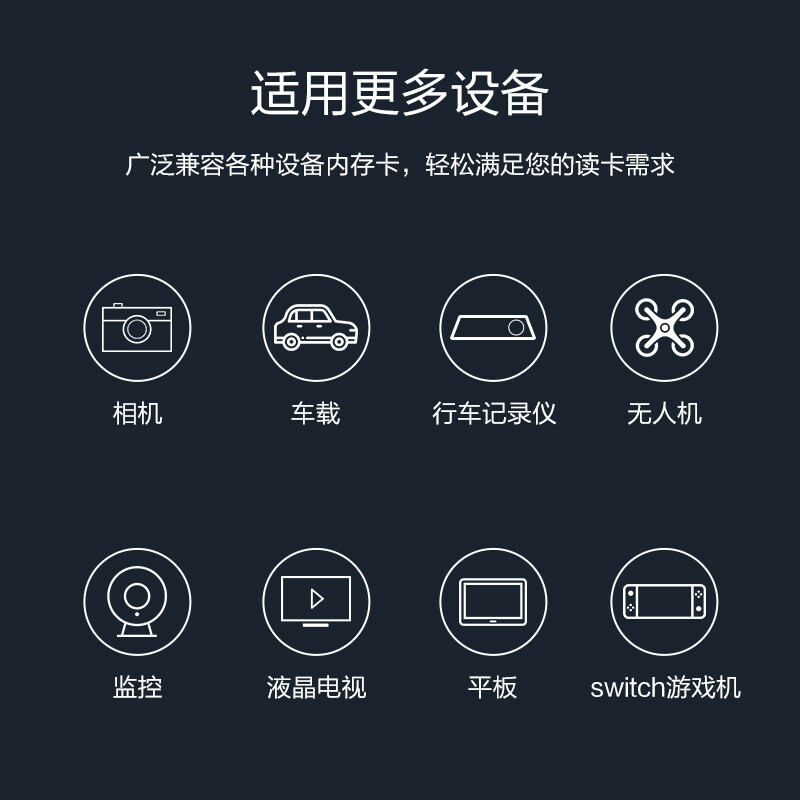 适用更多设备

广泛兼容各种设备内存卡，轻松满足您的读卡需求

相机

车载

行车记录仪

无人机

监控

液晶电视

平板

switch游戏机