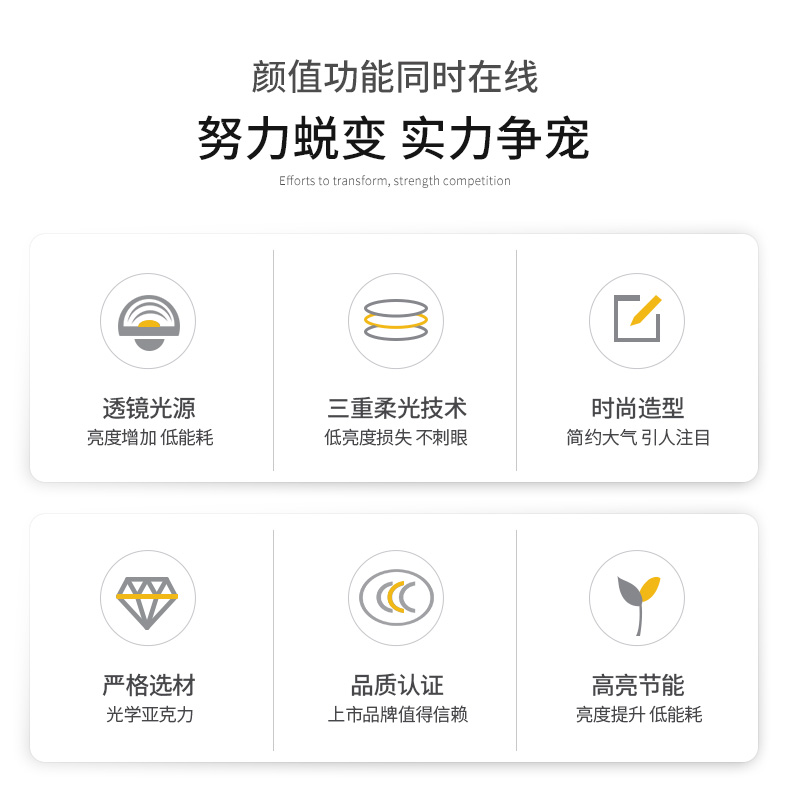 颜值功能同时在线

努力蜕变 实力争宠

Efforts to transform, strength competition

透镜光源
亮度增加 低能耗

三重柔光技术
低亮度损失 不刺眼

时尚造型
简约大气 引人注目

严格选材
光学亚克力

品质认证
上市品牌值得信赖

高亮节能
亮度提升 低能耗