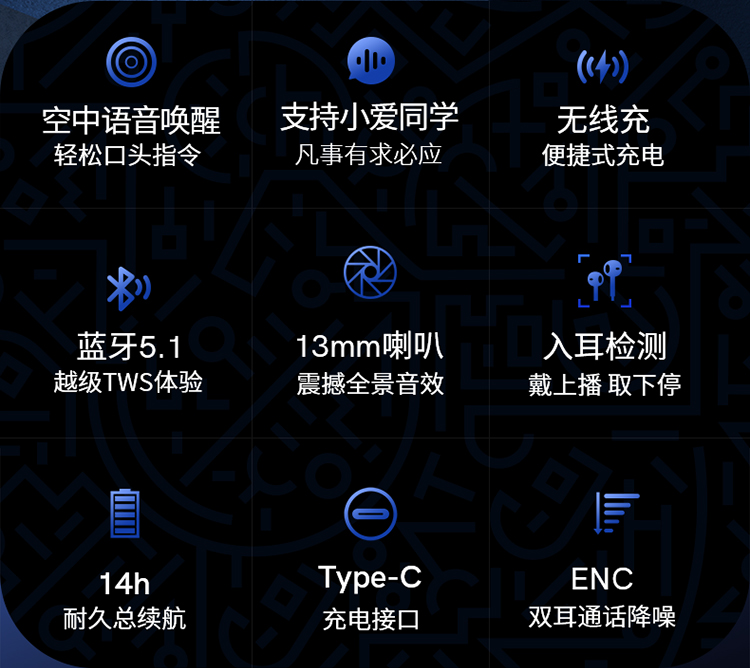 空中语音唤醒
轻松口头指令

支持小爱同学
凡事有求必应

无线充
便捷式充电

蓝牙5.1
越级TWS体验

13mm喇叭
震撼全景音效

入耳检测
戴上播 取下停

14h
耐久总续航

Type-C
充电接口

ENC
双耳通话降噪