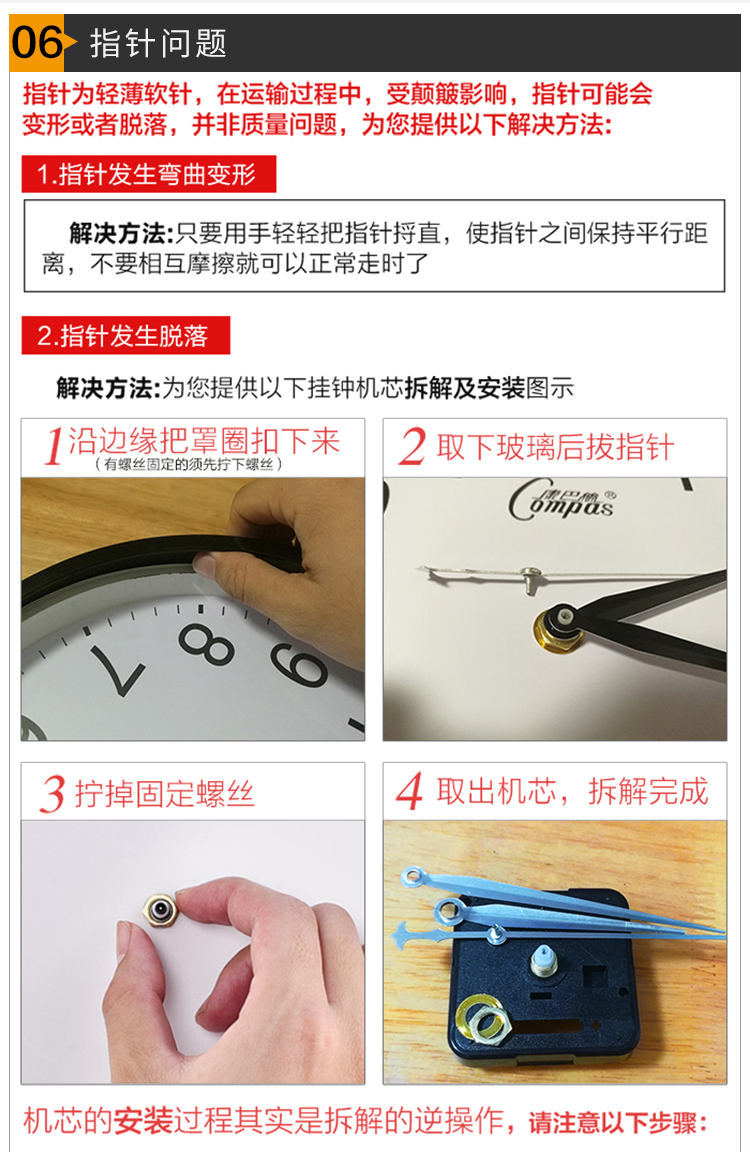 06 指针问题

指针为轻薄软针，在运输过程中，受颠簸影响，指针可能会变形或者脱落，并非质量问题，为您提供以下解决方法:

1.指针发生弯曲变形

解决方法:只要用手轻轻把指针捋直，使指针之间保持平行距离，不要相互摩擦就可以正常走时了

2.指针发生脱落

解决方法:为您提供以下挂钟机芯拆解及安装图示

1 沿边缘把罩圈扣下来
（有螺丝固定的须先拧下螺丝）

7 8 9

2 取下玻璃后拔指针

康巴丝® Compas

3 拧掉固定螺丝

4 取出机芯，拆解完成

机芯的安装过程其实是拆解的逆操作，请注意以下步骤: