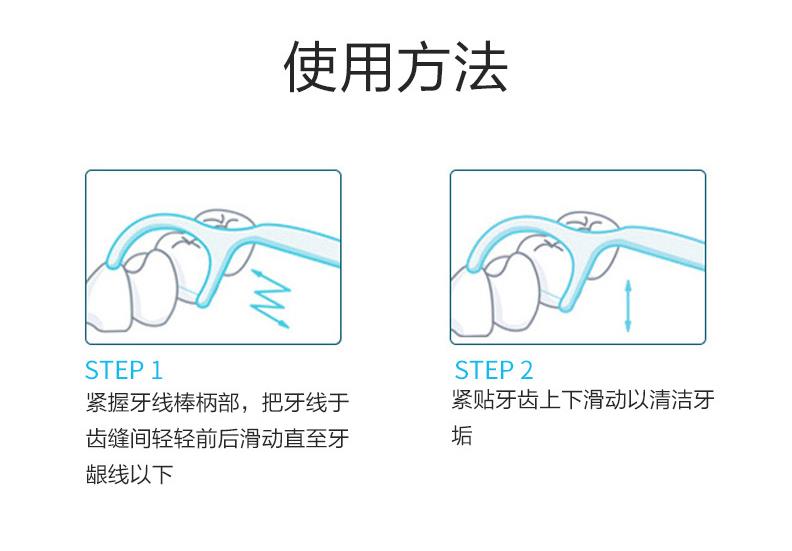 使用方法

STEP 1
紧握牙线棒柄部，把牙线于齿缝间轻轻前后滑动直至牙龈线以下

STEP 2
紧贴牙齿上下滑动以清洁牙垢