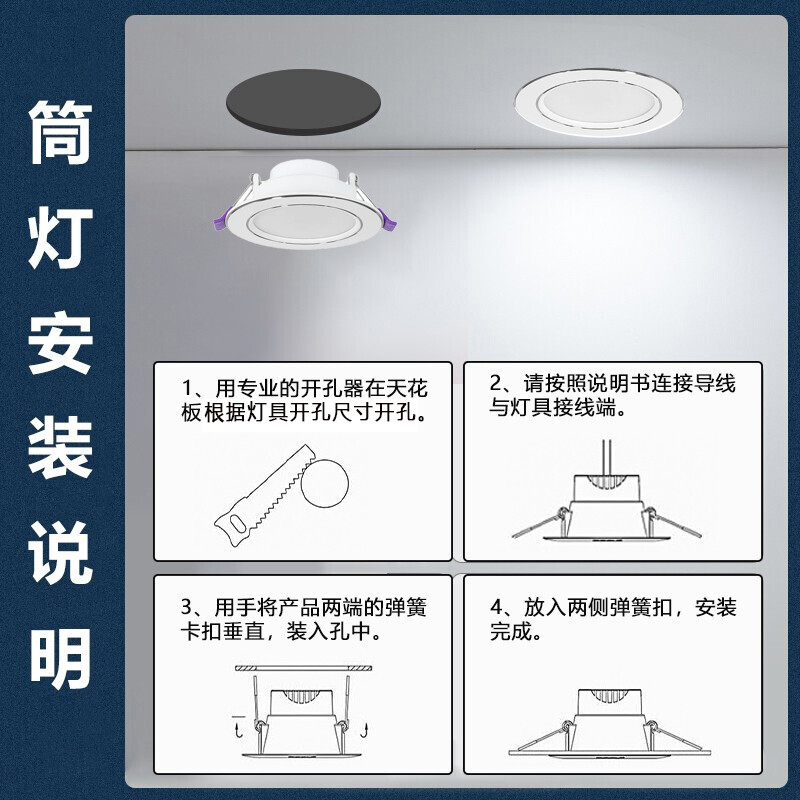 筒灯安装说明

1、用专业的开孔器在天花板根据灯具开孔尺寸开孔。

2、请按照说明书连接导线与灯具接线端。

3、用手将产品两端的弹簧卡扣垂直，装入孔中。

4、放入两侧弹簧扣，安装完成。