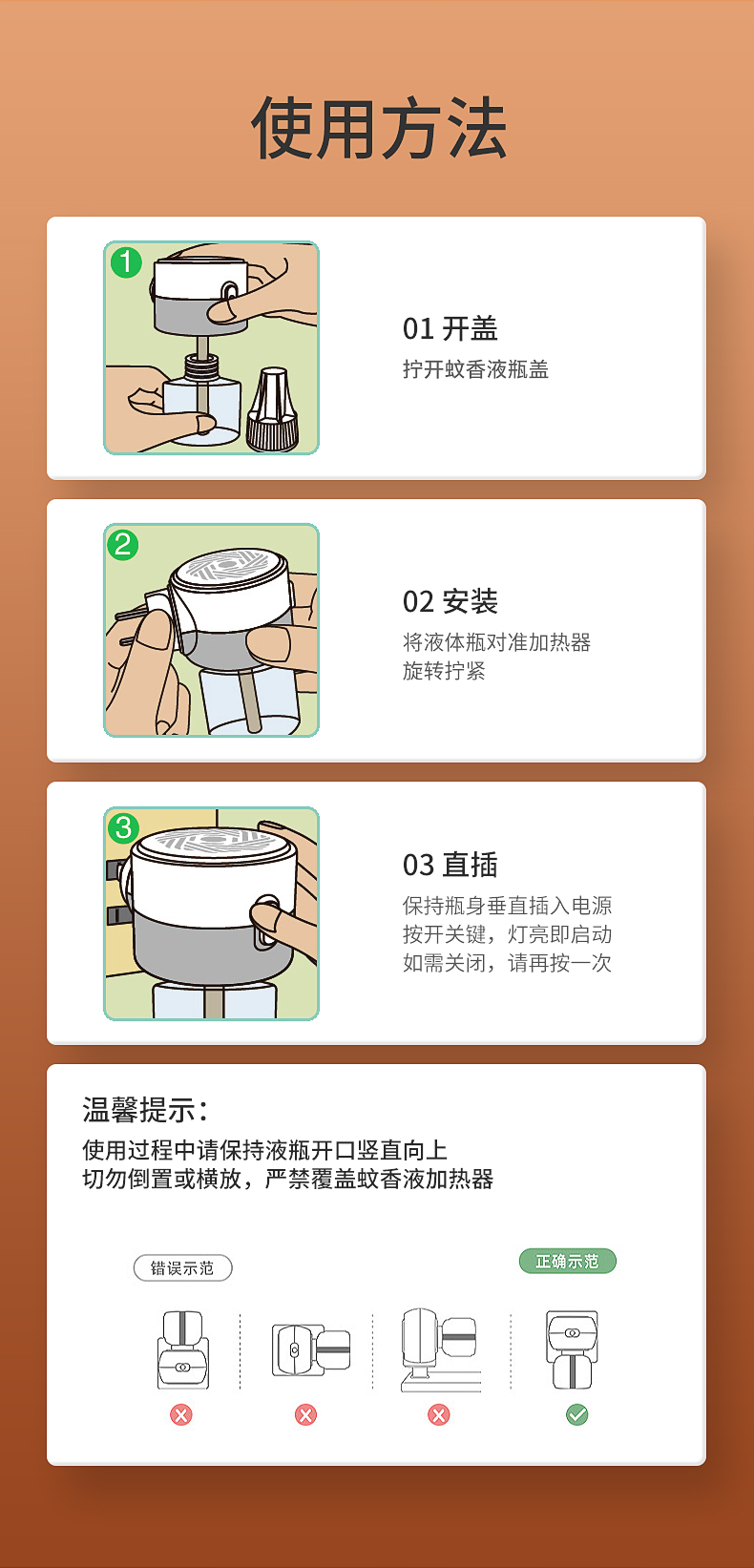 使用方法

1

01 开盖
拧开蚊香液瓶盖

2

02 安装
将液体瓶对准加热器
旋转拧紧

3

03 直插
保持瓶身垂直插入电源
按开关键，灯亮即启动
如需关闭，请再按一次

温馨提示：
使用过程中请保持液瓶开口竖直向上
切勿倒置或横放，严禁覆盖蚊香液加热器

错误示范

正确示范