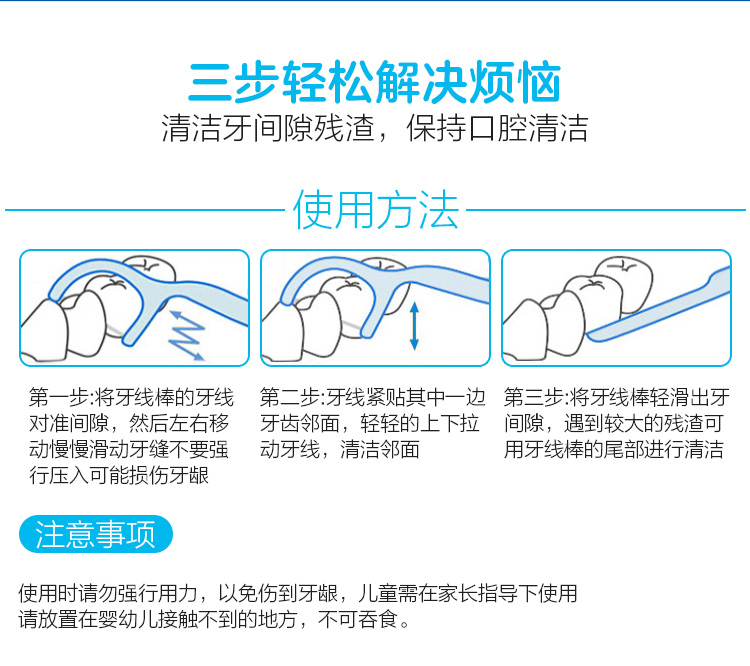 三步轻松解决烦恼
清洁牙间隙残渣，保持口腔清洁

使用方法

第一步:将牙线棒的牙线对准间隙，然后左右移动慢慢滑动牙缝不要强行压入可能损伤牙龈

第二步:牙线紧贴其中一边牙齿邻面，轻轻的上下拉动牙线，清洁邻面

第三步:将牙线棒轻滑出牙间隙，遇到较大的残渣可用牙线棒的尾部进行清洁

注意事项

使用时请勿强行用力，以免伤到牙龈，儿童需在家长指导下使用
请放置在婴幼儿接触不到的地方，不可吞食。