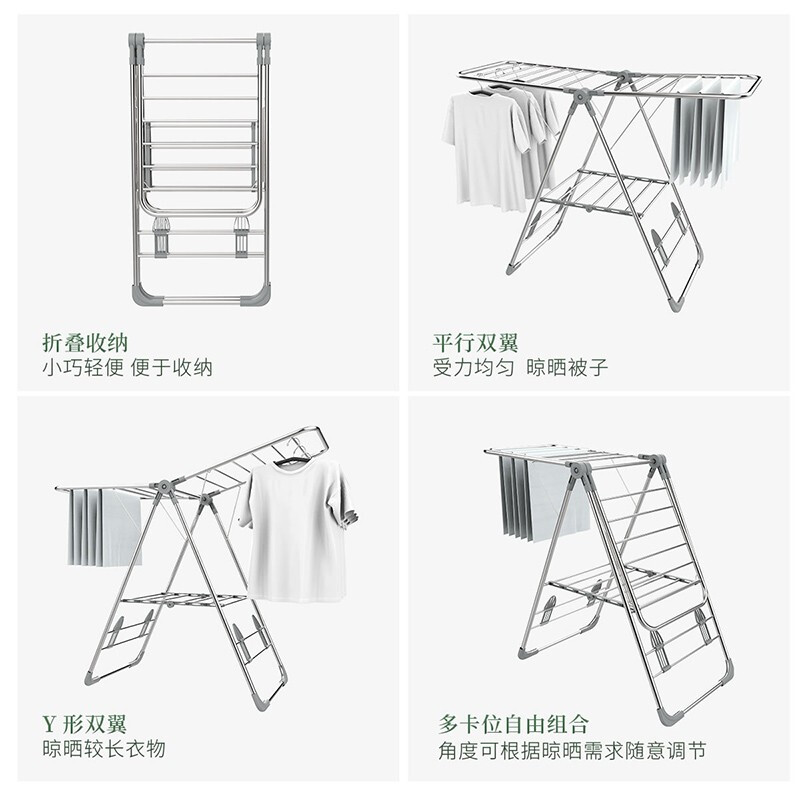 折叠收纳
小巧轻便 便于收纳

平行双翼
受力均匀 晾晒被子

Y 形双翼
晾晒较长衣物

多卡位自由组合
角度可根据晾晒需求随意调节