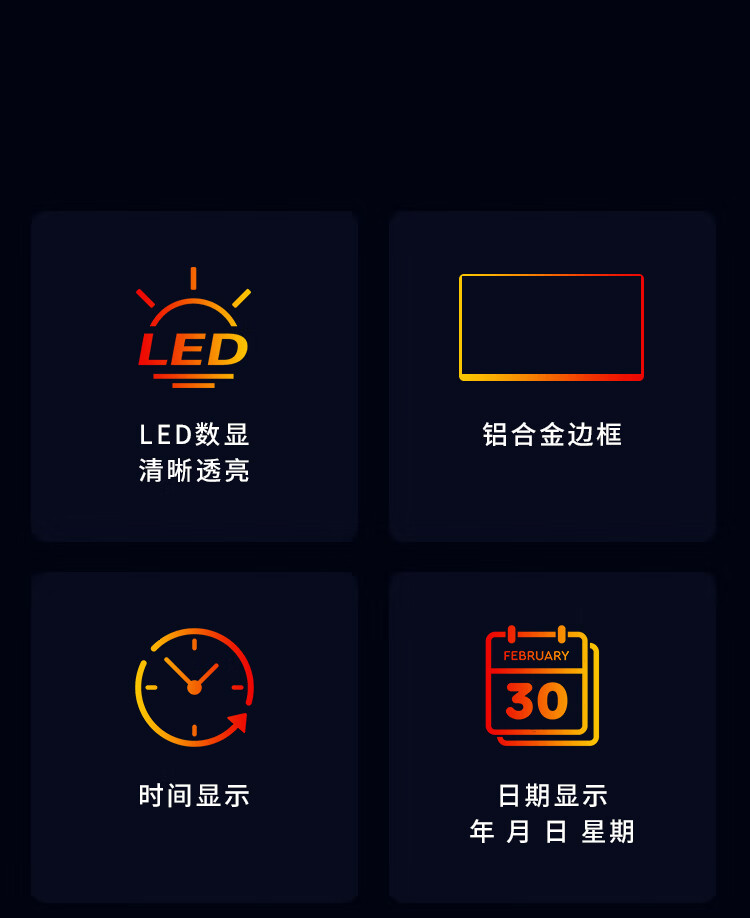 LED

LED数显
清晰透亮

铝合金边框

时间显示

FEBRUARY
30

日期显示
年 月 日 星期