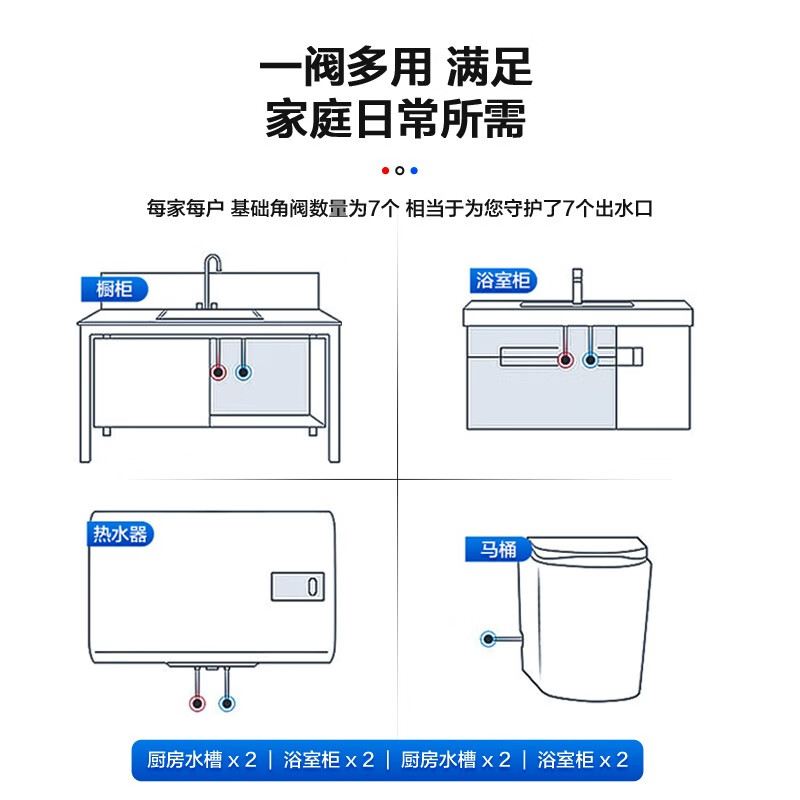 一阀多用 满足
家庭日常所需

每家每户 基础角阀数量为7个 相当于为您守护了7个出水口

橱柜

浴室柜

热水器

马桶

厨房水槽 x 2 | 浴室柜 x 2 | 厨房水槽 x 2 | 浴室柜 x 2