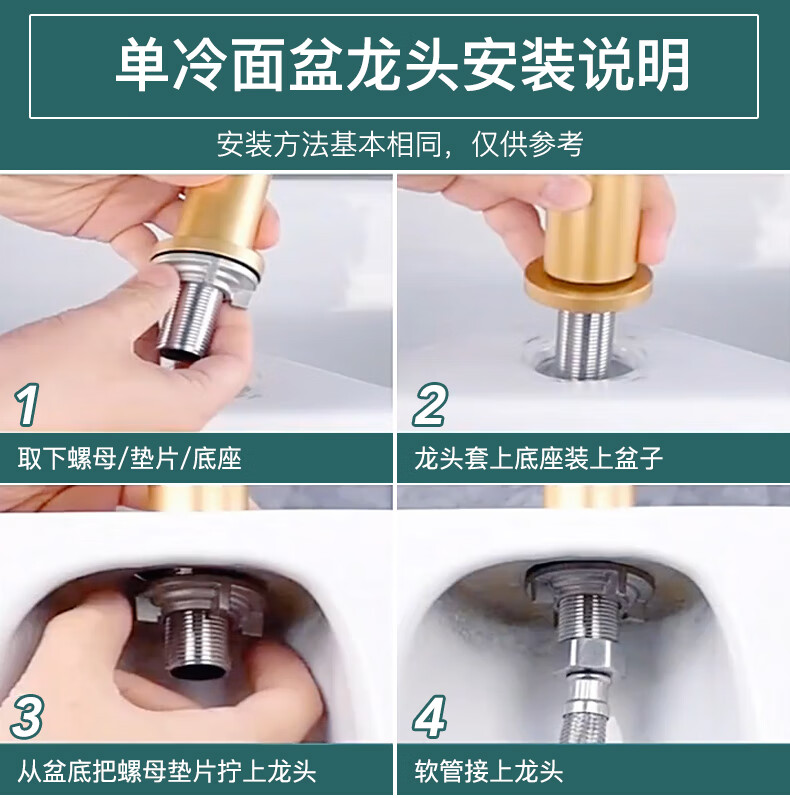 单冷面盆龙头安装说明

安装方法基本相同，仅供参考

1

取下螺母/垫片/底座

2

龙头套上底座装上盆子

3

从盆底把螺母垫片拧上龙头

4

软管接上龙头