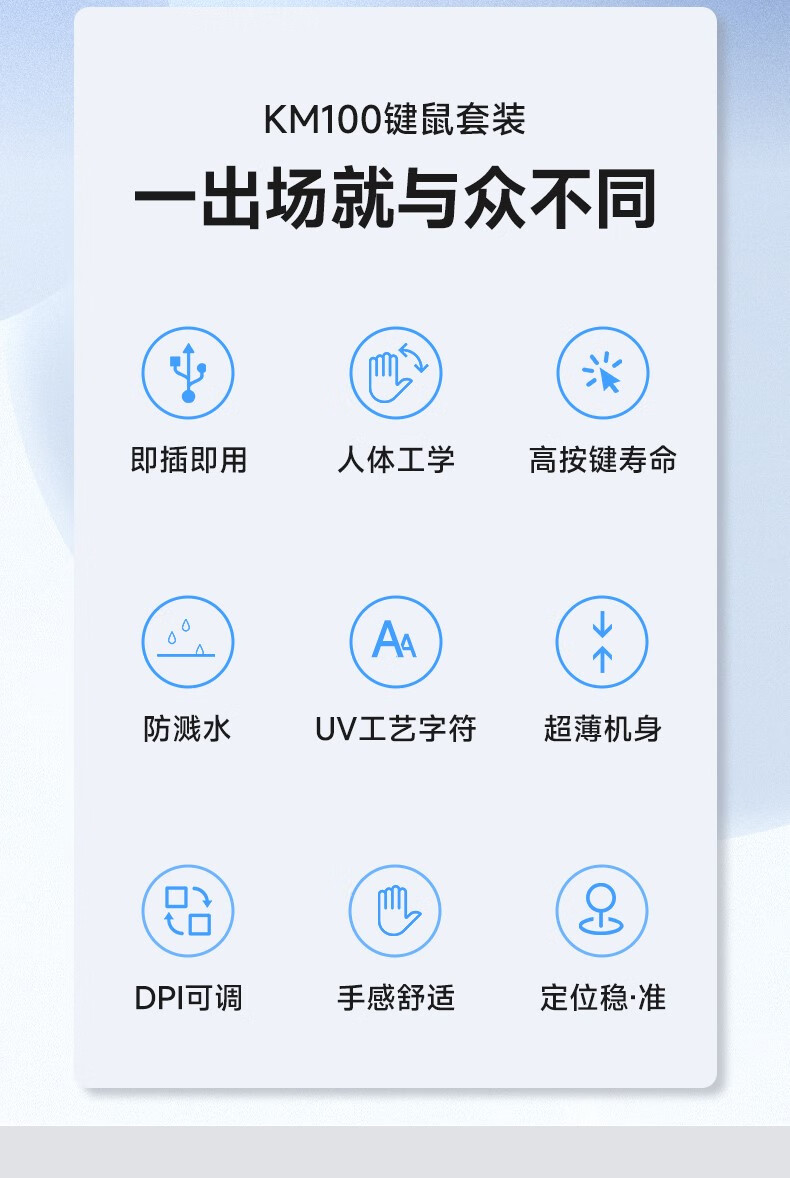 KM100键鼠套装

一出场就与众不同

即插即用

人体工学

高按键寿命

防溅水

UV工艺字符

超薄机身

DPI可调

手感舒适

定位稳·准