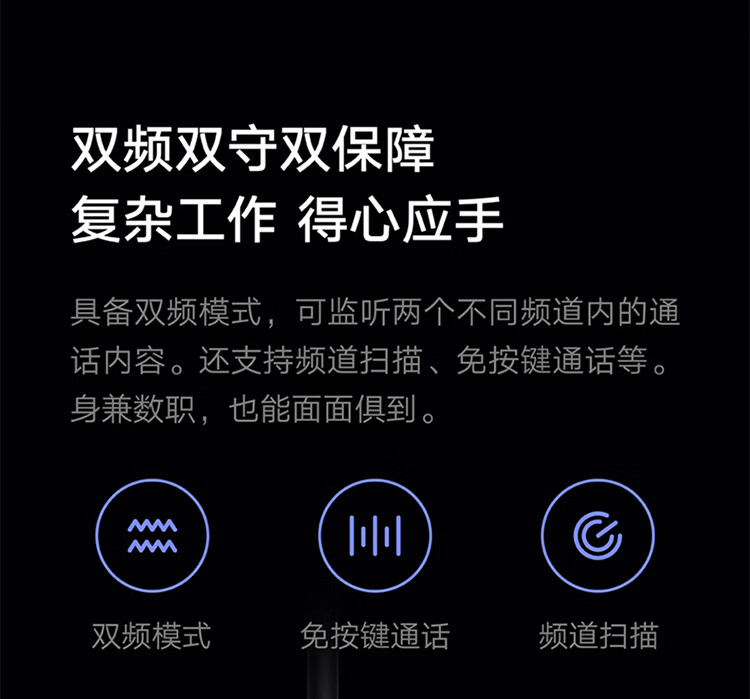 双频双守双保障
复杂工作 得心应手

具备双频模式，可监听两个不同频道内的通话内容。还支持频道扫描、免按键通话等。身兼数职，也能面面俱到。

双频模式

免按键通话

频道扫描