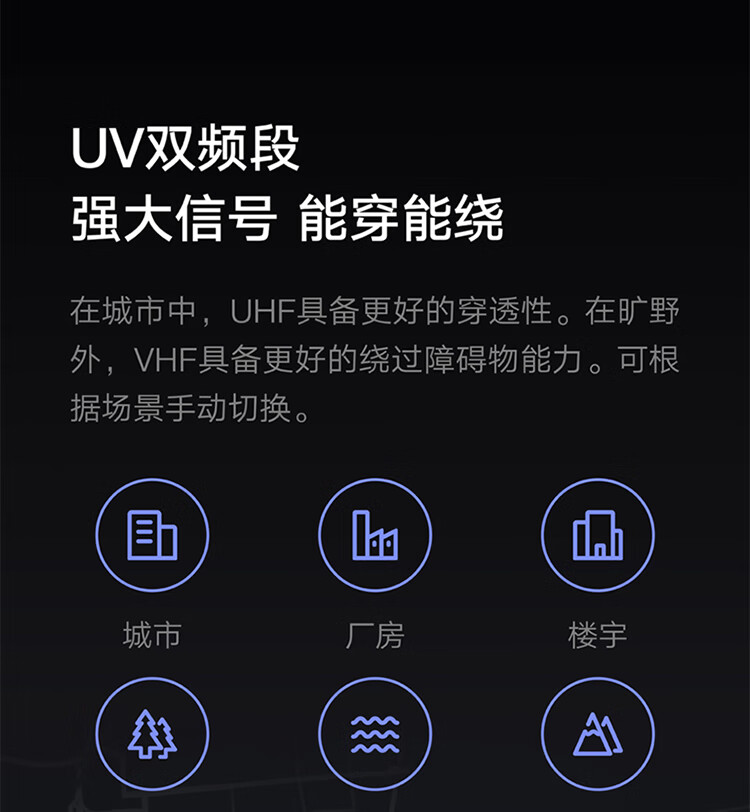 UV双频段
强大信号 能穿能绕

在城市中，UHF具备更好的穿透性。在旷野外，VHF具备更好的绕过障碍物能力。可根据场景手动切换。

城市

厂房

楼宇