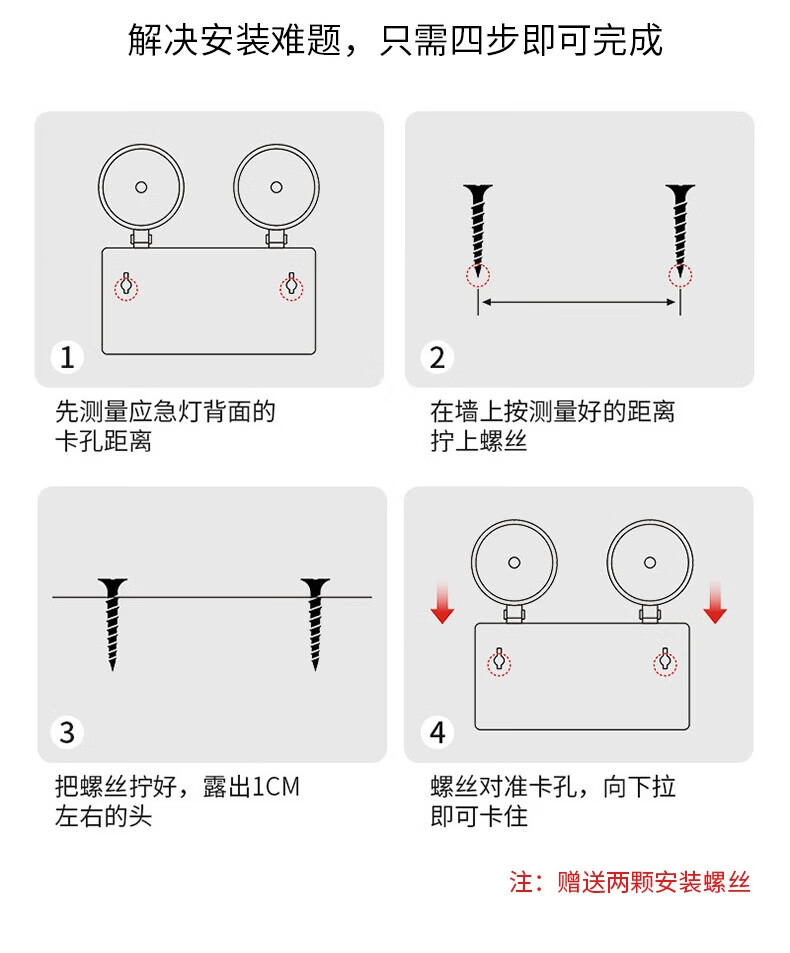 解决安装难题，只需四步即可完成

1

先测量应急灯背面的卡孔距离

2

在墙上按测量好的距离拧上螺丝

3

把螺丝拧好，露出1CM左右的头

4

螺丝对准卡孔，向下拉即可卡住

注：赠送两颗安装螺丝