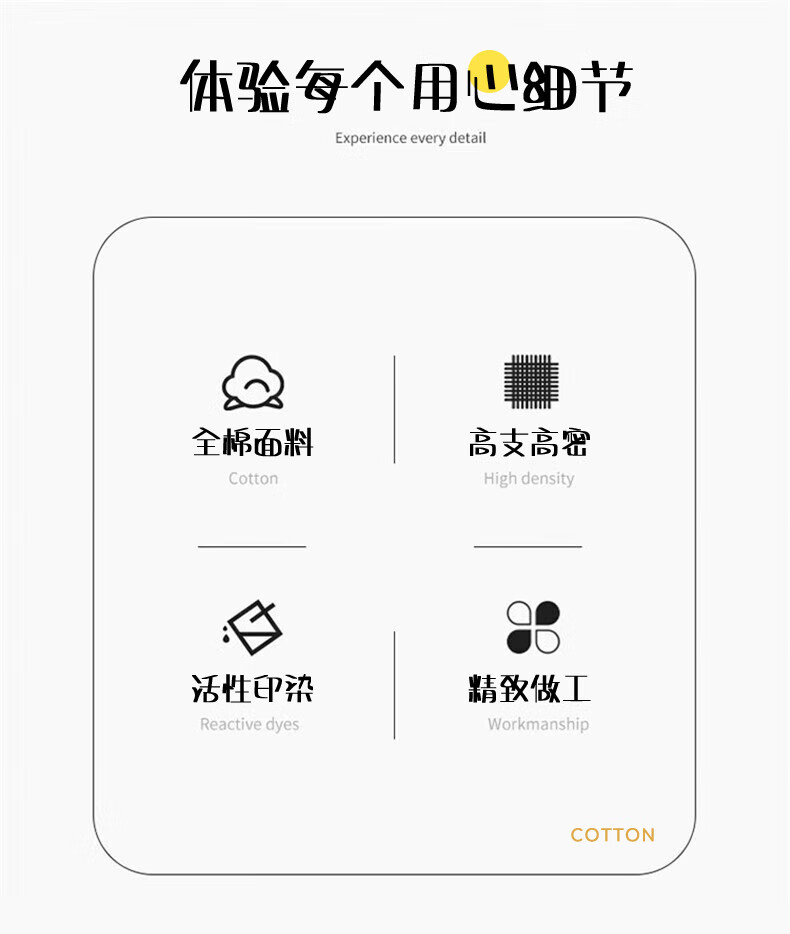 体验每个用心细节

Experience every detail

全棉面料

Cotton

高支高密

High density

活性印染

Reactive dyes

精致做工

Workmanship

COTTON