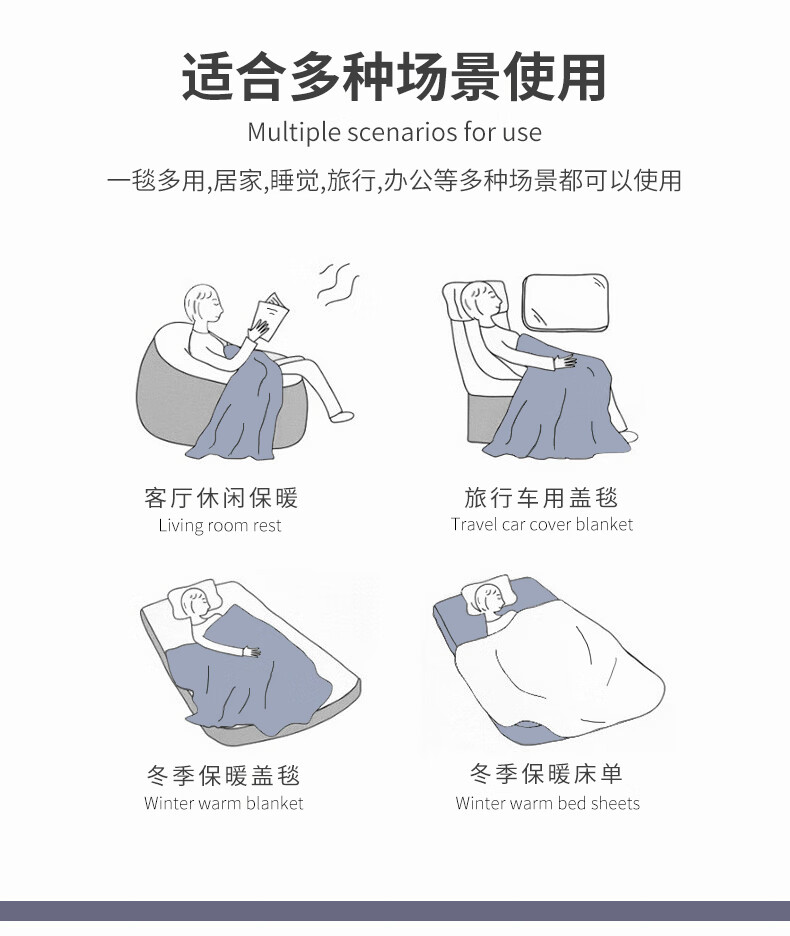 适合多种场景使用

Multiple scenarios for use

一毯多用,居家,睡觉,旅行,办公等多种场景都可以使用

客厅休闲保暖
Living room rest

旅行车用盖毯
Travel car cover blanket

冬季保暖盖毯
Winter warm blanket

冬季保暖床单
Winter warm bed sheets