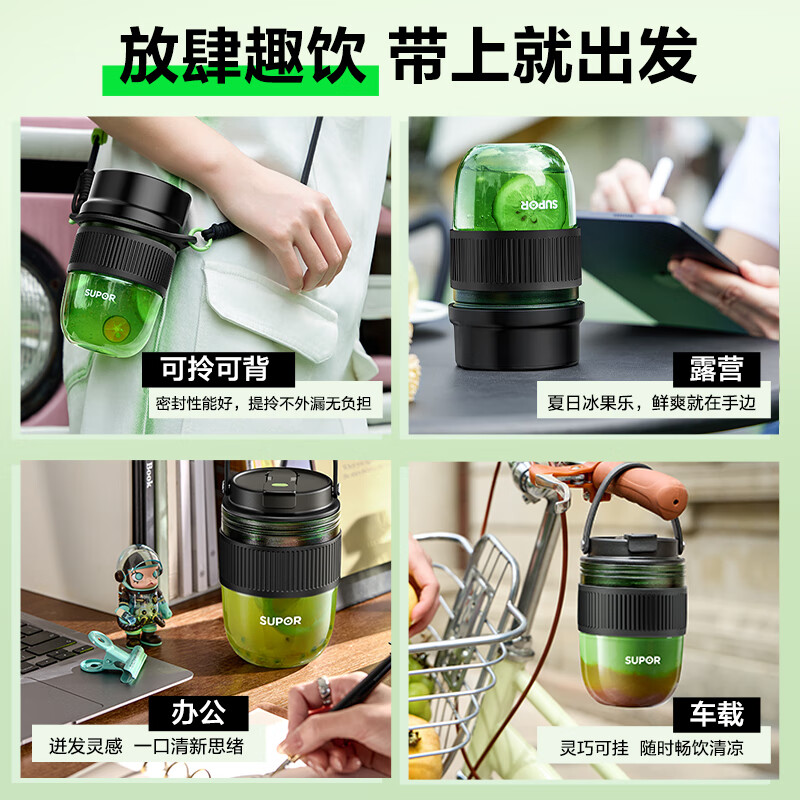 放肆趣饮 带上就出发

SUPOR

可拎可背

密封性能好，提拎不外漏无负担

SUPOR

露营

夏日冰果乐，鲜爽就在手边

Book

SUPOR

办公

迸发灵感 一口清新思绪

SUPOR

车载

灵巧可挂 随时畅饮清凉