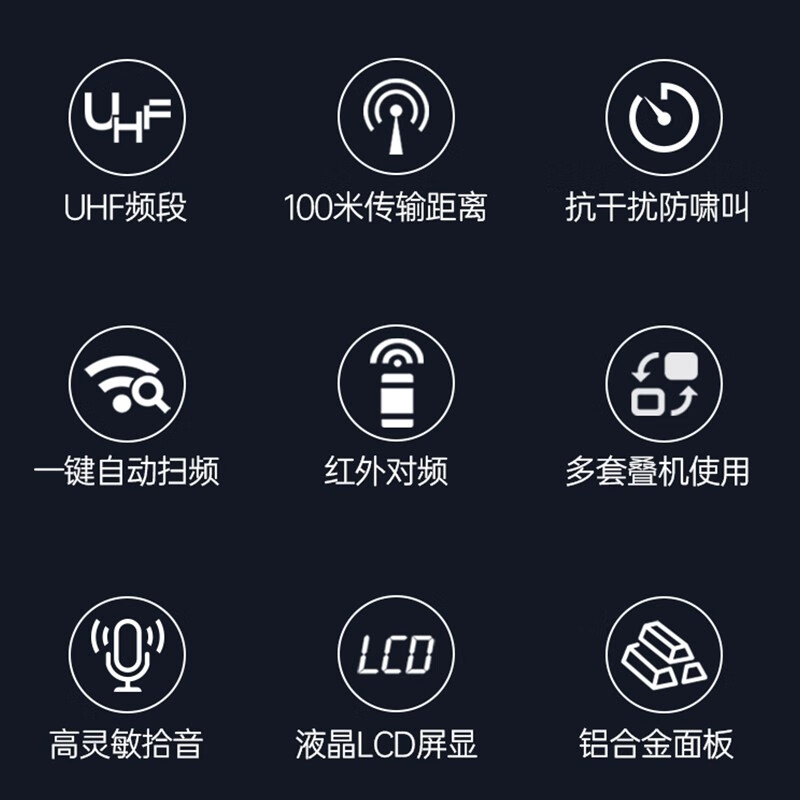 UHF

UHF频段

100米传输距离

抗干扰防啸叫

一键自动扫频

红外对频

多套叠机使用

高灵敏拾音

LCD

液晶LCD屏显

铝合金面板