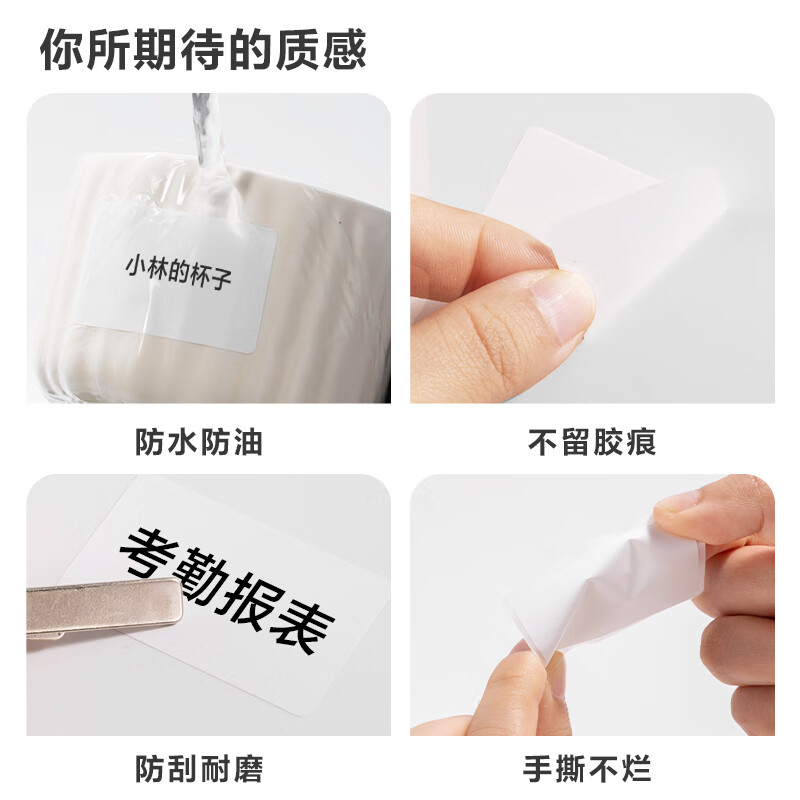 你所期待的质感

小林的杯子

防水防油

不留胶痕

考勤报表

防刮耐磨

手撕不烂