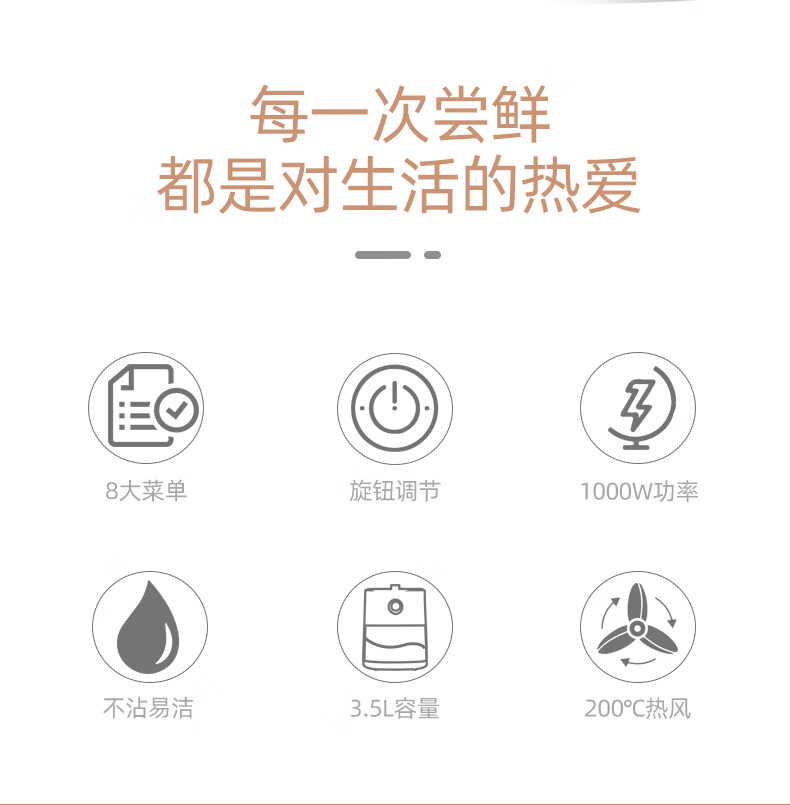 每一次尝鲜
都是对生活的热爱

8大菜单

旋钮调节

1000W功率

不沾易洁

3.5L容量

200℃热风