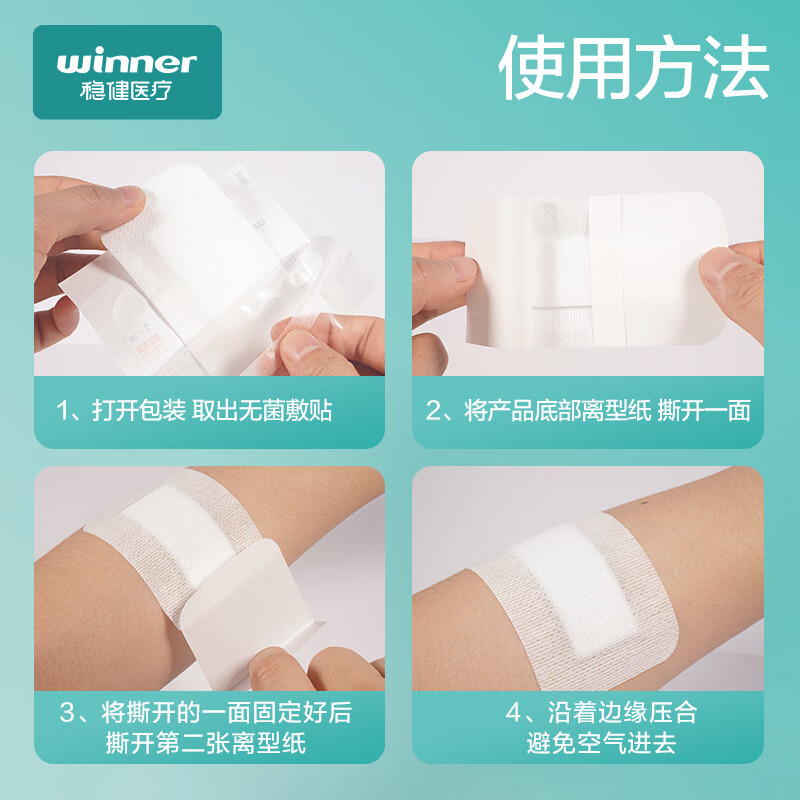 winner
稳健医疗

使用方法

1、打开包装 取出无菌敷贴

2、将产品底部离型纸 撕开一面

3、将撕开的一面固定好后
撕开第二张离型纸

4、沿着边缘压合
避免空气进去