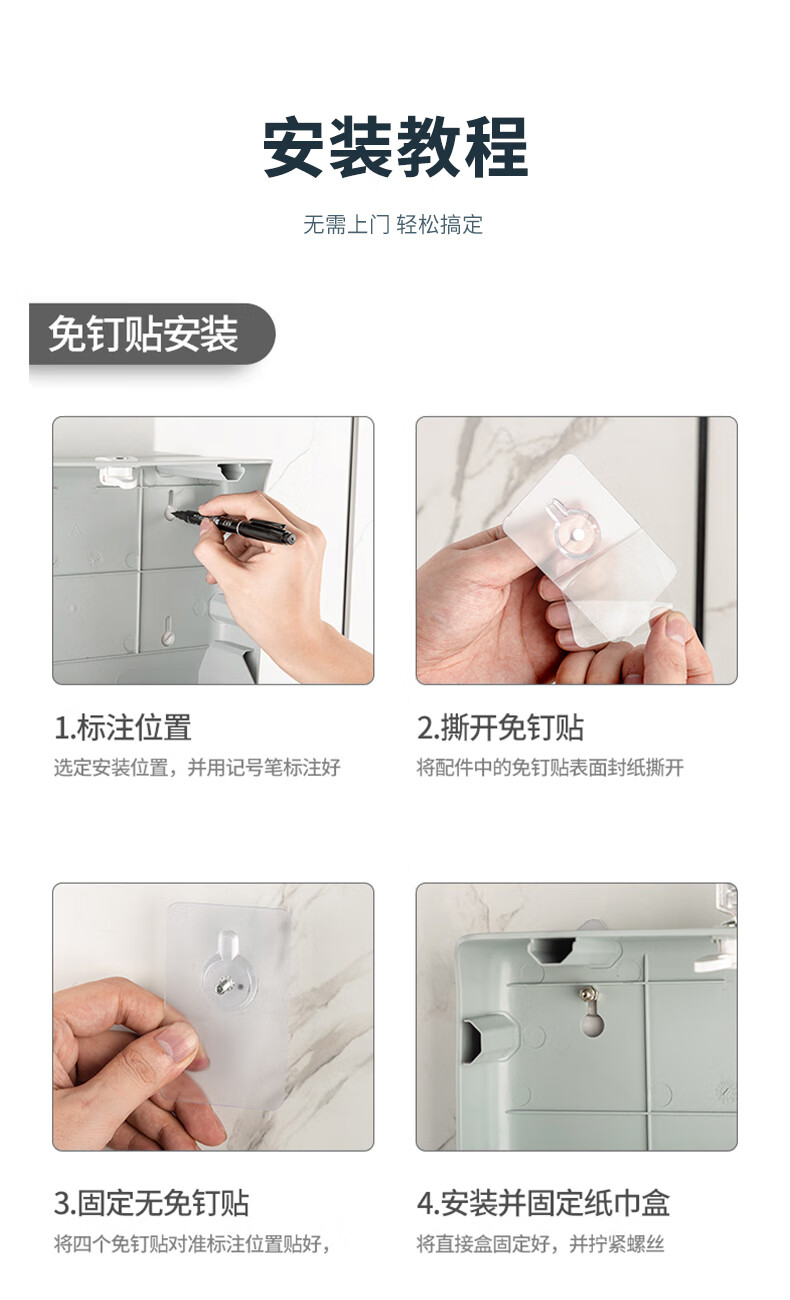 安装教程

无需上门 轻松搞定

免钉贴安装

1.标注位置

选定安装位置，并用记号笔标注好

2.撕开免钉贴

将配件中的免钉贴表面封纸撕开

3.固定无免钉贴

将四个免钉贴对准标注位置贴好，

4.安装并固定纸巾盒

将直接盒固定好，并拧紧螺丝