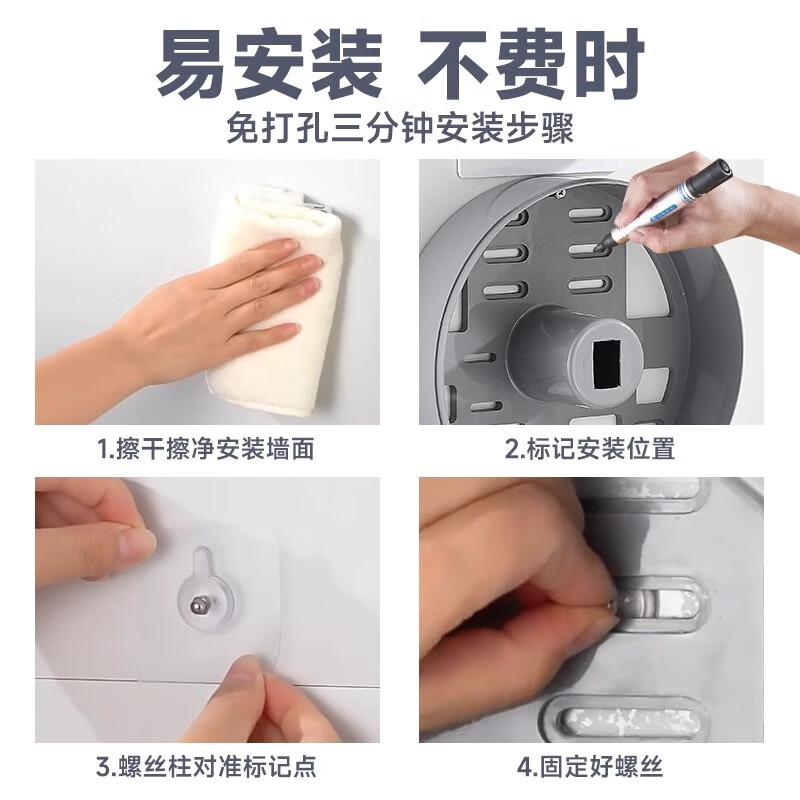 易安装 不费时
免打孔三分钟安装步骤

1.擦干擦净安装墙面

2.标记安装位置

3.螺丝柱对准标记点

4.固定好螺丝