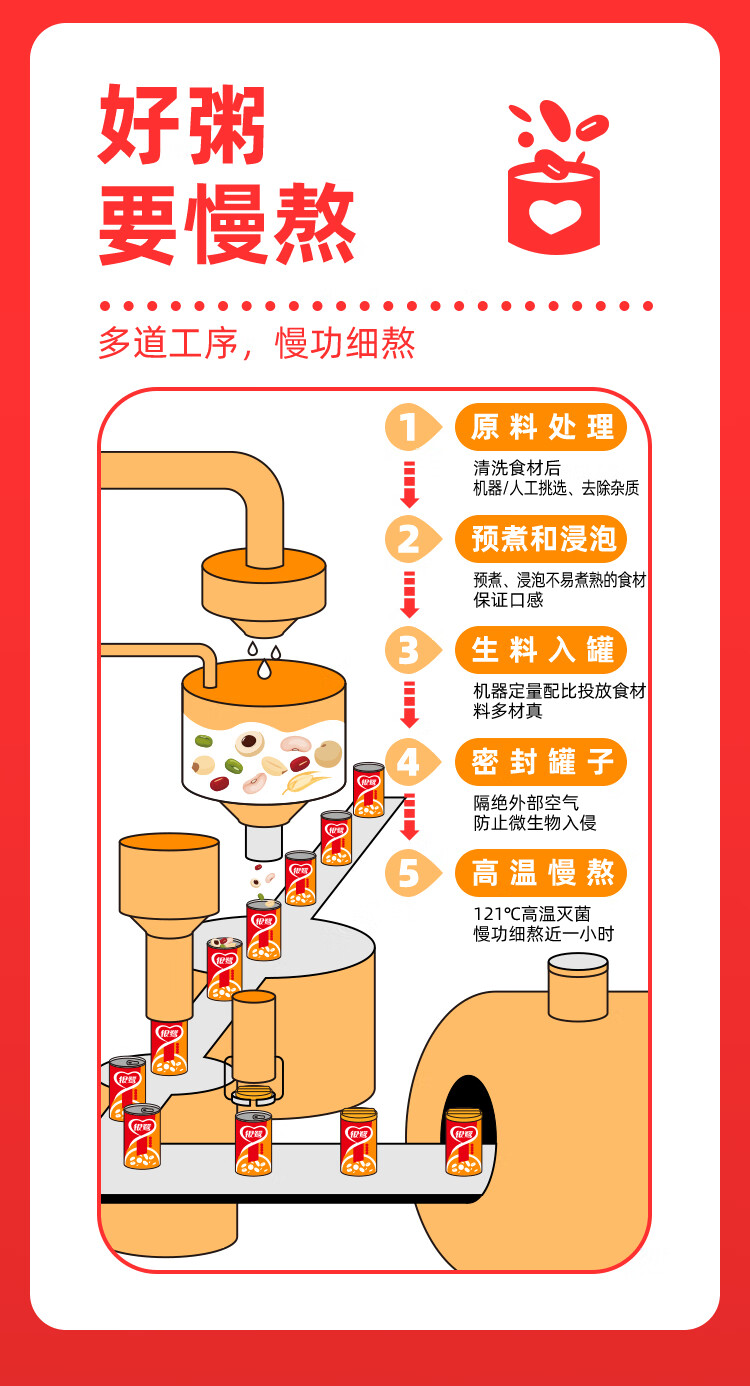 好粥
要慢熬

多道工序，慢功细熬

1 原料处理
清洗食材后
机器/人工挑选、去除杂质

2 预煮和浸泡
预煮、浸泡不易煮熟的食材
保证口感

3 生料入罐
机器定量配比投放食材
料多材真

4 密封罐子
隔绝外部空气
防止微生物入侵

5 高温慢熬
121℃高温灭菌
慢功细熬近一小时

银鹭