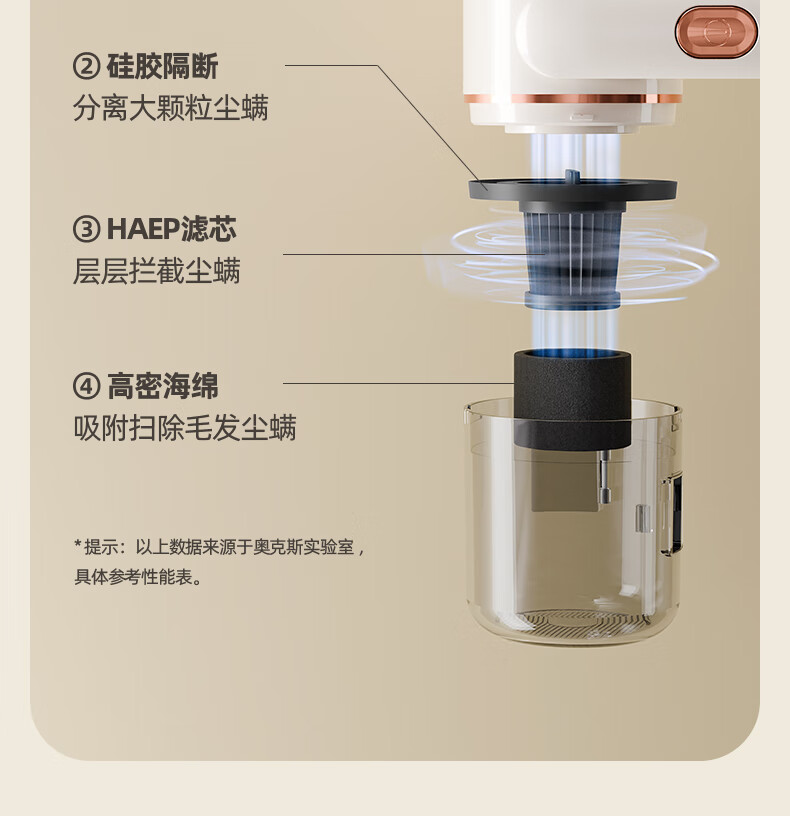 ② 硅胶隔断
分离大颗粒尘螨

③ HAEP滤芯
层层拦截尘螨

④ 高密海绵
吸附扫除毛发尘螨

*提示：以上数据来源于奥克斯实验室，具体参考性能表。