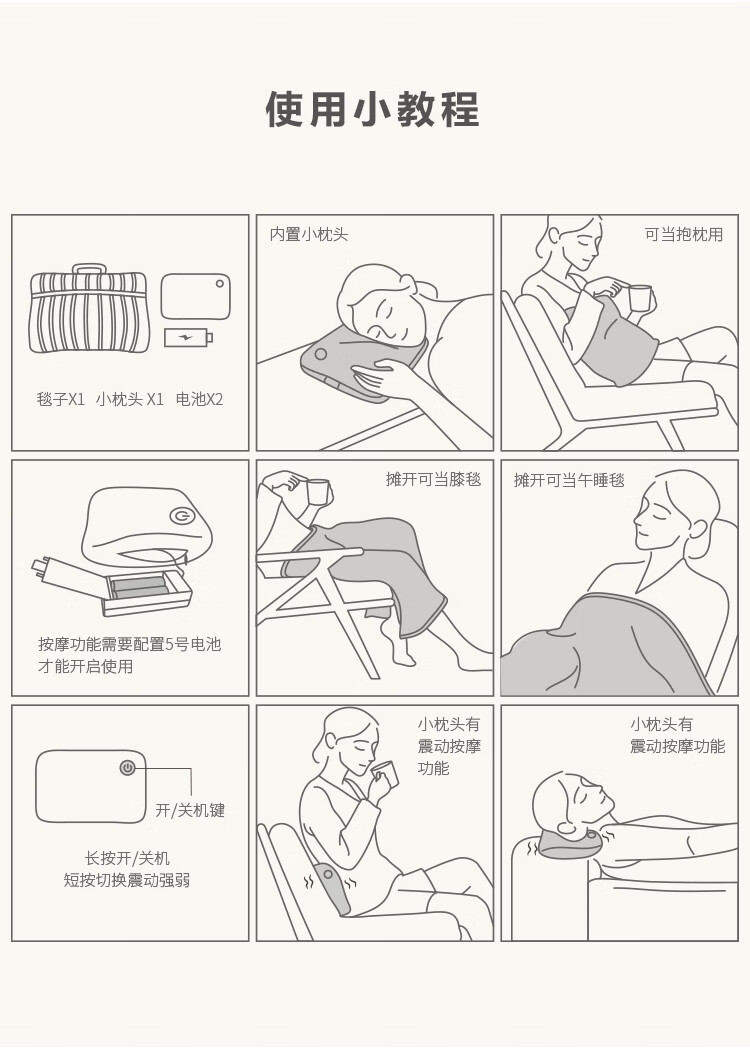 使用小教程

毯子X1 小枕头 X1 电池X2

内置小枕头

可当抱枕用

按摩功能需要配置5号电池才能开启使用

摊开可当膝毯

摊开可当午睡毯

开/关机键

长按开/关机
短按切换震动强弱

小枕头有震动按摩功能

小枕头有震动按摩功能