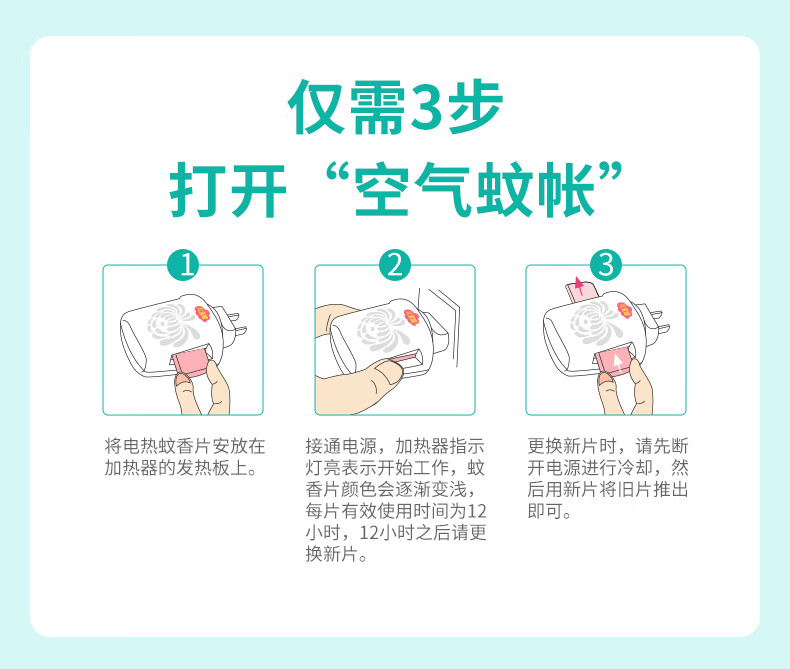 仅需3步
打开“空气蚊帐”

1

将电热蚊香片安放在加热器的发热板上。

2

接通电源，加热器指示灯亮表示开始工作，蚊香片颜色会逐渐变浅，每片有效使用时间为12小时，12小时之后请更换新片。

3

更换新片时，请先断开电源进行冷却，然后用新片将旧片推出即可。