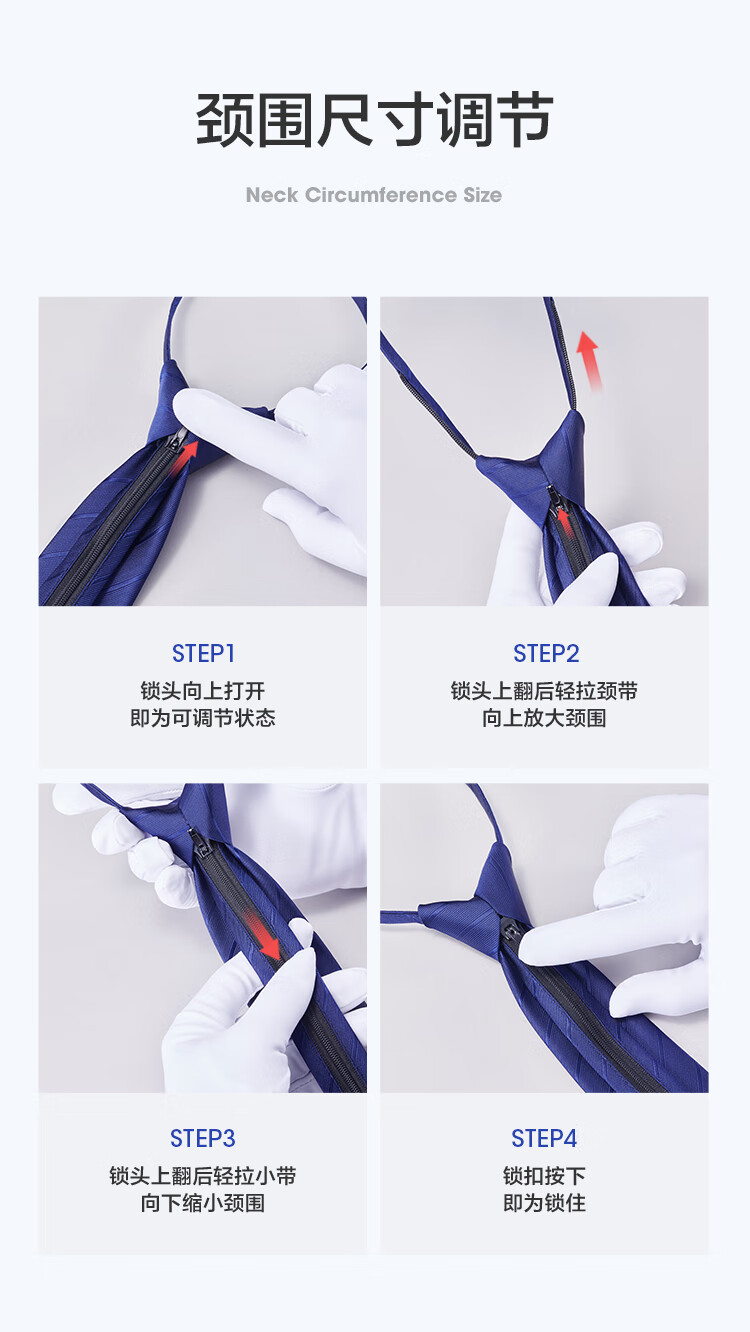 颈围尺寸调节

Neck Circumference Size

STEP1
锁头向上打开
即为可调节状态

STEP2
锁头上翻后轻拉颈带
向上放大颈围

STEP3
锁头上翻后轻拉小带
向下缩小颈围

STEP4
锁扣按下
即为锁住