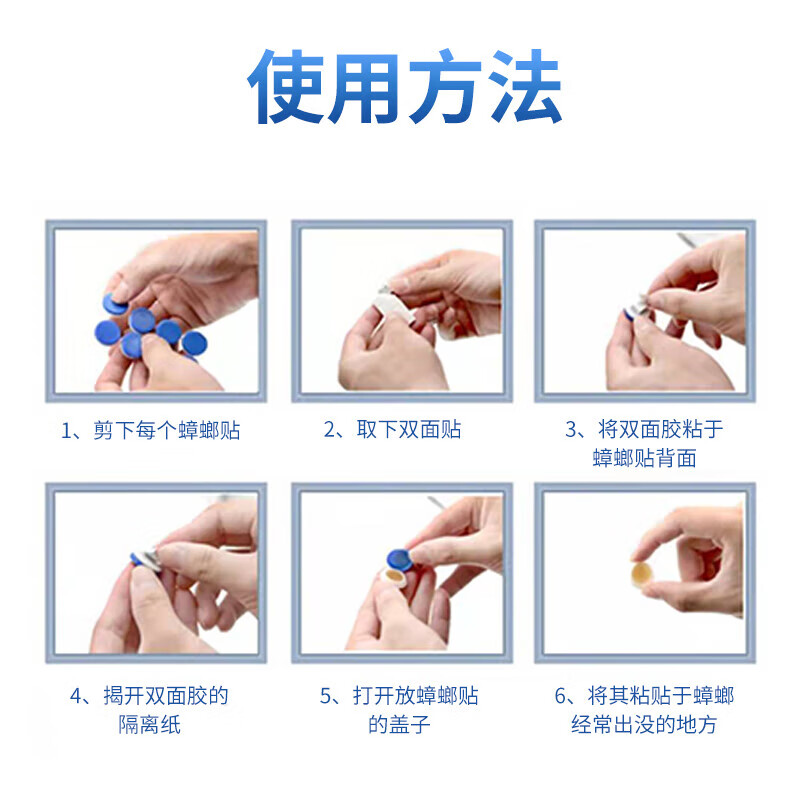 使用方法

1、剪下每个蟑螂贴

2、取下双面贴

3、将双面胶粘于蟑螂贴背面

4、揭开双面胶的隔离纸

5、打开放蟑螂贴的盖子

6、将其粘贴于蟑螂经常出没的地方