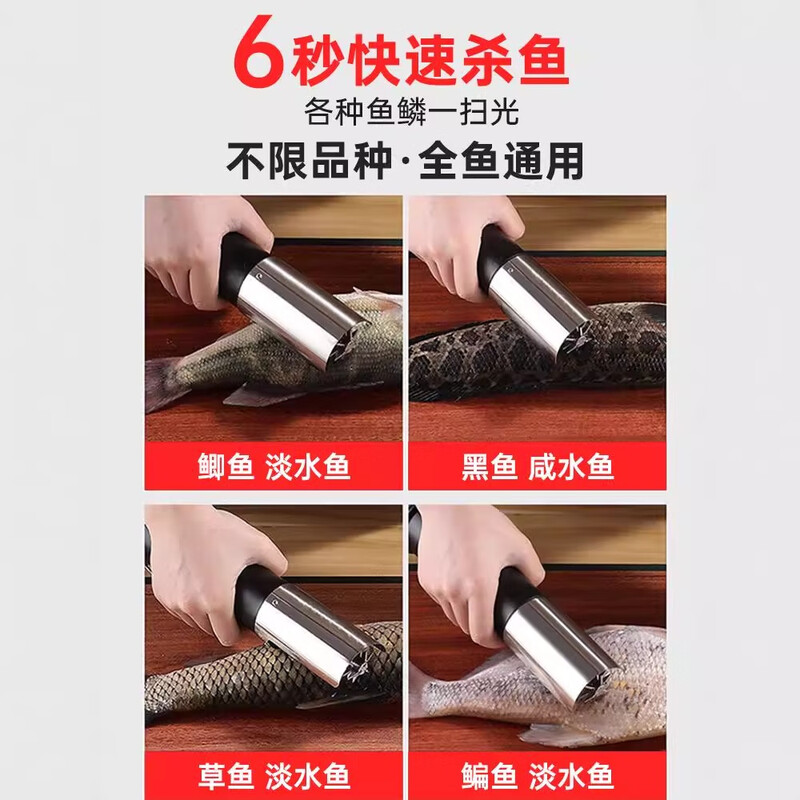 6秒快速杀鱼
各种鱼鳞一扫光
不限品种·全鱼通用

鲫鱼 淡水鱼

黑鱼 咸水鱼

草鱼 淡水鱼

鳊鱼 淡水鱼