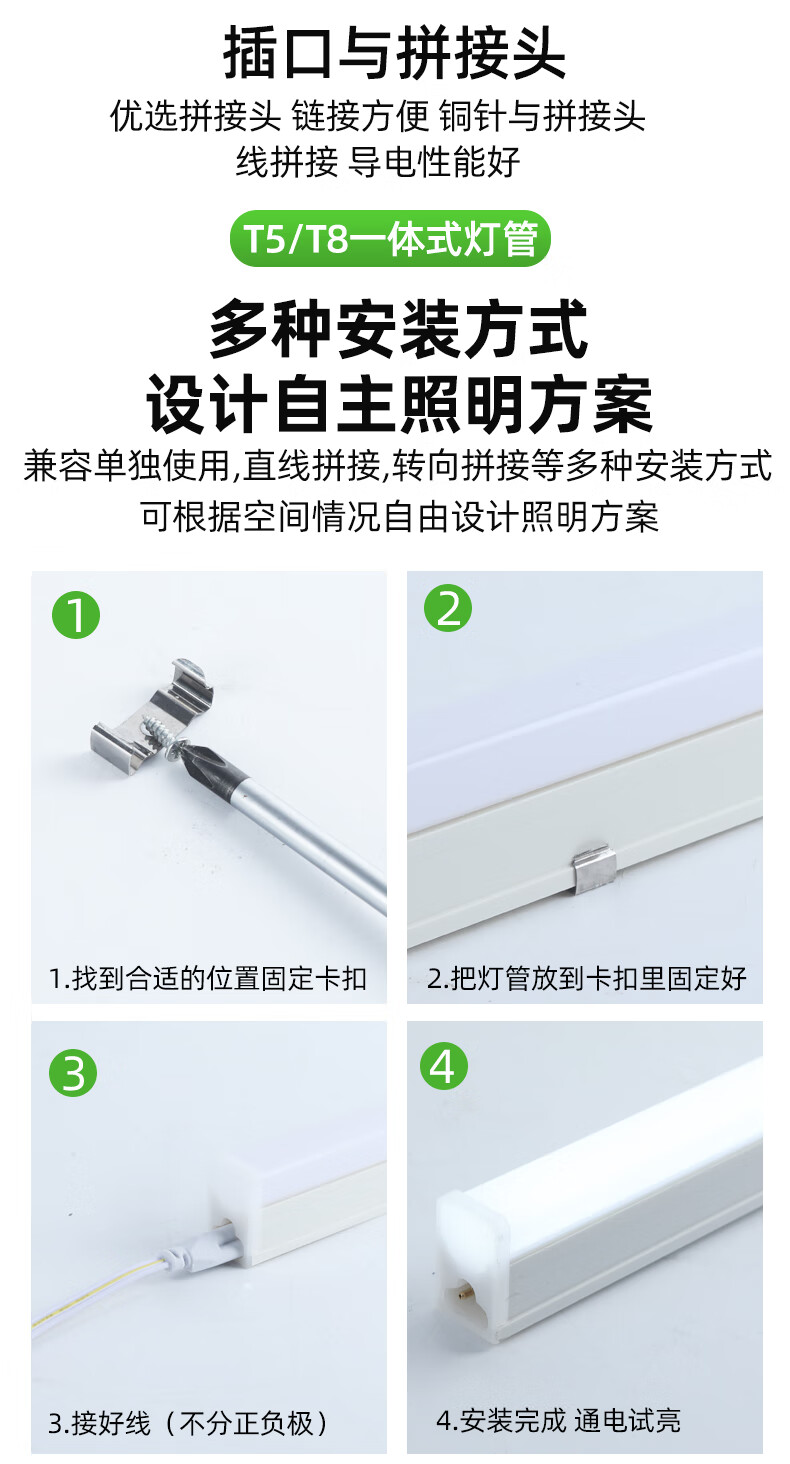 插口与拼接头

优选拼接头 链接方便 铜针与拼接头线拼接 导电性能好

T5/T8一体式灯管

多种安装方式
设计自主照明方案

兼容单独使用,直线拼接,转向拼接等多种安装方式
可根据空间情况自由设计照明方案

1

1.找到合适的位置固定卡扣

2

2.把灯管放到卡扣里固定好

3

3.接好线（不分正负极）

4

4.安装完成 通电试亮