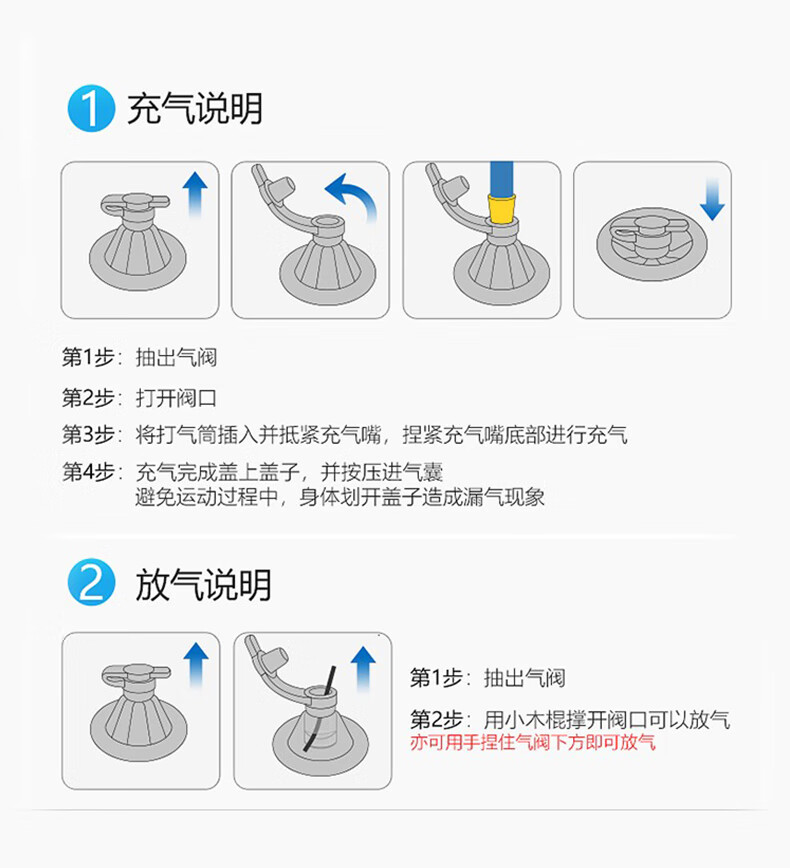 1 充气说明

第1步：抽出气阀

第2步：打开阀口

第3步：将打气筒插入并抵紧充气嘴，捏紧充气嘴底部进行充气

第4步：充气完成盖上盖子，并按压进气囊
避免运动过程中，身体划开盖子造成漏气现象

2 放气说明

第1步：抽出气阀

第2步：用小木棍撑开阀口可以放气
亦可用手捏住气阀下方即可放气