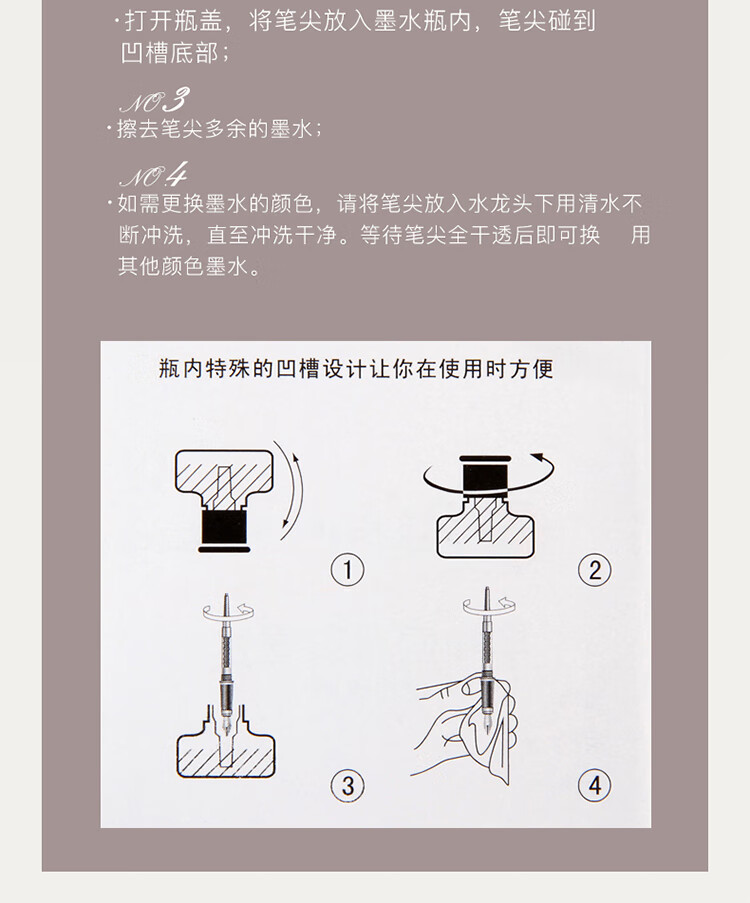 ·打开瓶盖，将笔尖放入墨水瓶内，笔尖碰到凹槽底部；

NO.3
·擦去笔尖多余的墨水；

NO.4
·如需更换墨水的颜色，请将笔尖放入水龙头下用清水不断冲洗，直至冲洗干净。等待笔尖全干透后即可换 用其他颜色墨水。

瓶内特殊的凹槽设计让你在使用时方便

①

②

③

④