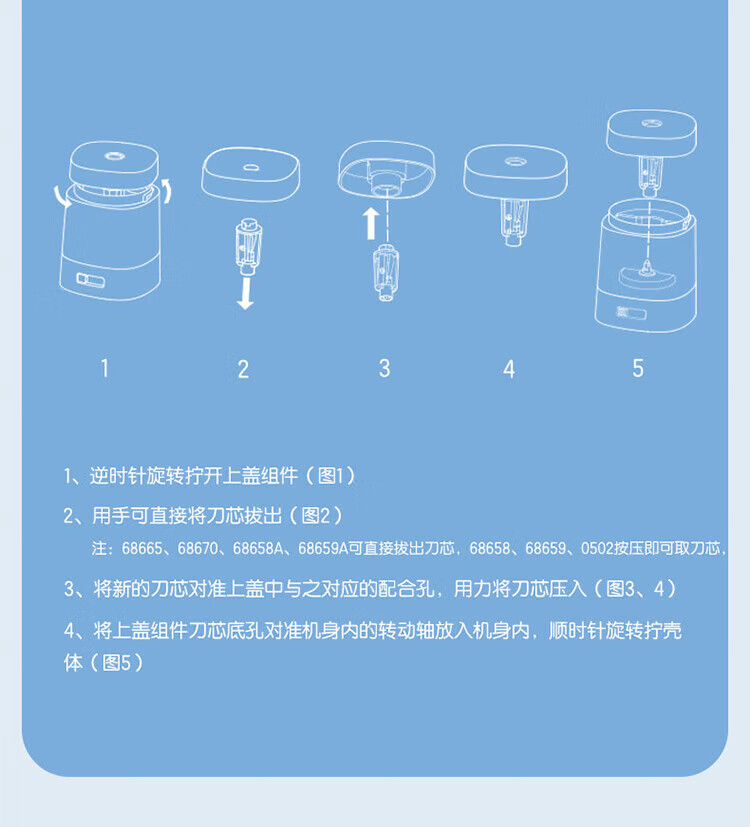 1

2

3

4

5

1、逆时针旋转拧开上盖组件（图1）

2、用手可直接将刀芯拔出（图2）

注：68665、68670、68658A、68659A可直接拔出刀芯，68658、68659、0502按压即可取刀芯，

3、将新的刀芯对准上盖中与之对应的配合孔，用力将刀芯压入（图3、4）

4、将上盖组件刀芯底孔对准机身内的转动轴放入机身内，顺时针旋转拧壳体（图5）