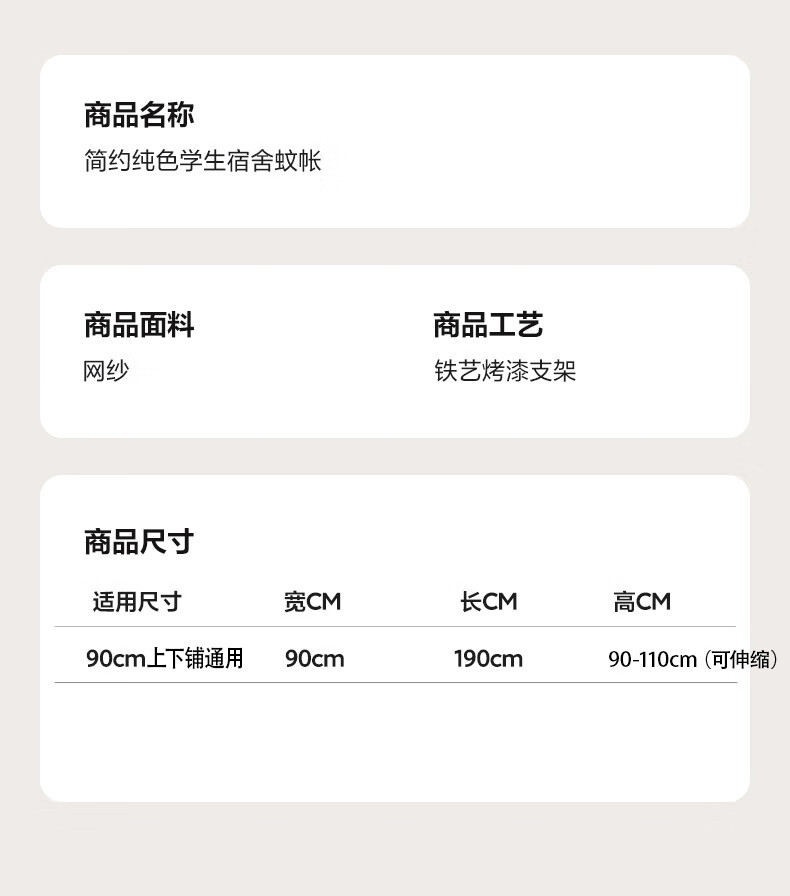 商品名称
简约纯色学生宿舍蚊帐

商品面料
网纱

商品工艺
铁艺烤漆支架

商品尺寸

| 适用尺寸 | 宽CM | 长CM | 高CM |
|---|---|---|---|
| 90cm上下铺通用 | 90cm | 190cm | 90-110cm（可伸缩） |