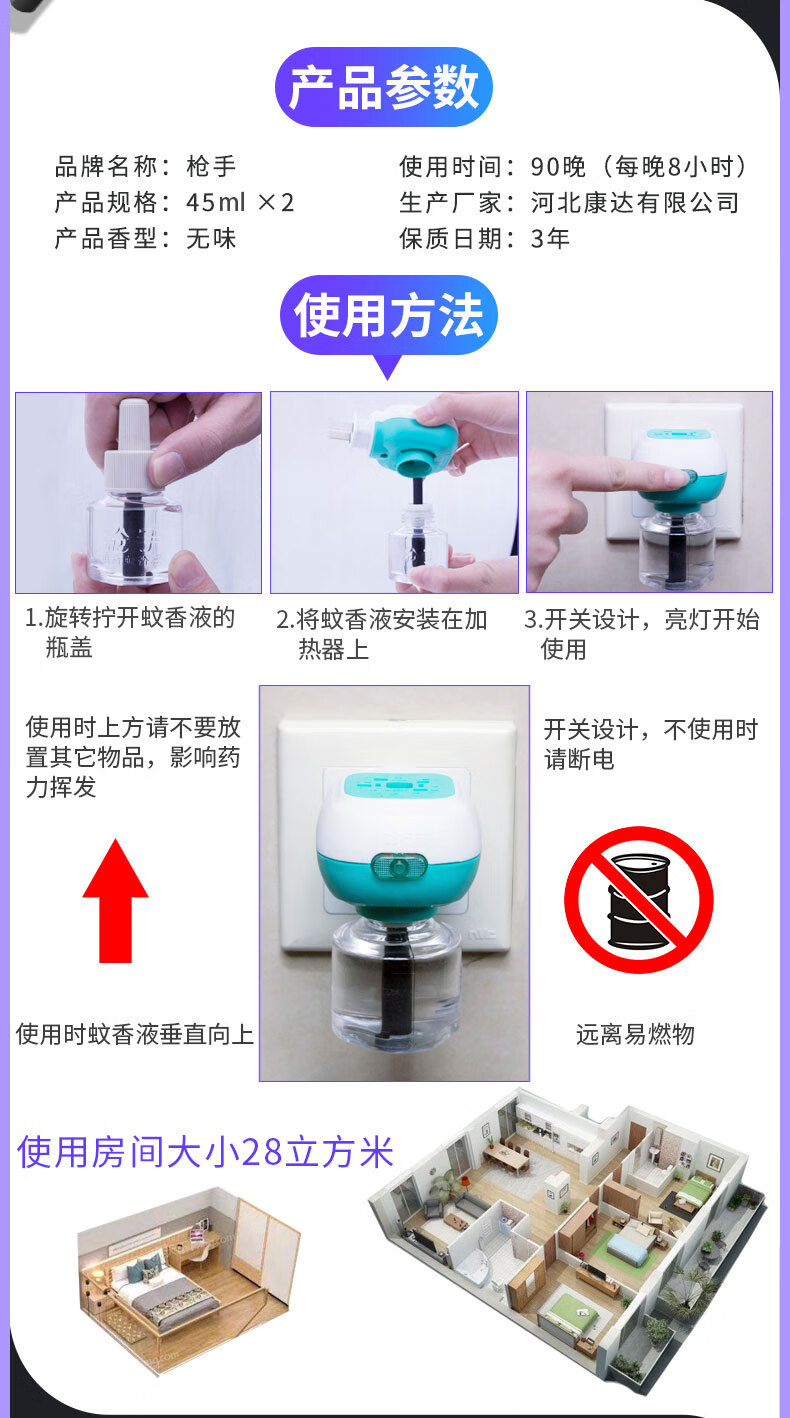 产品参数

品牌名称：枪手
产品规格：45ml ×2
产品香型：无味

使用时间：90晚（每晚8小时）
生产厂家：河北康达有限公司
保质日期：3年

使用方法

1.旋转拧开蚊香液的瓶盖

2.将蚊香液安装在加热器上

3.开关设计，亮灯开始使用

使用时上方请不要放置其它物品，影响药力挥发

使用时蚊香液垂直向上

开关设计，不使用时请断电

远离易燃物

使用房间大小28立方米