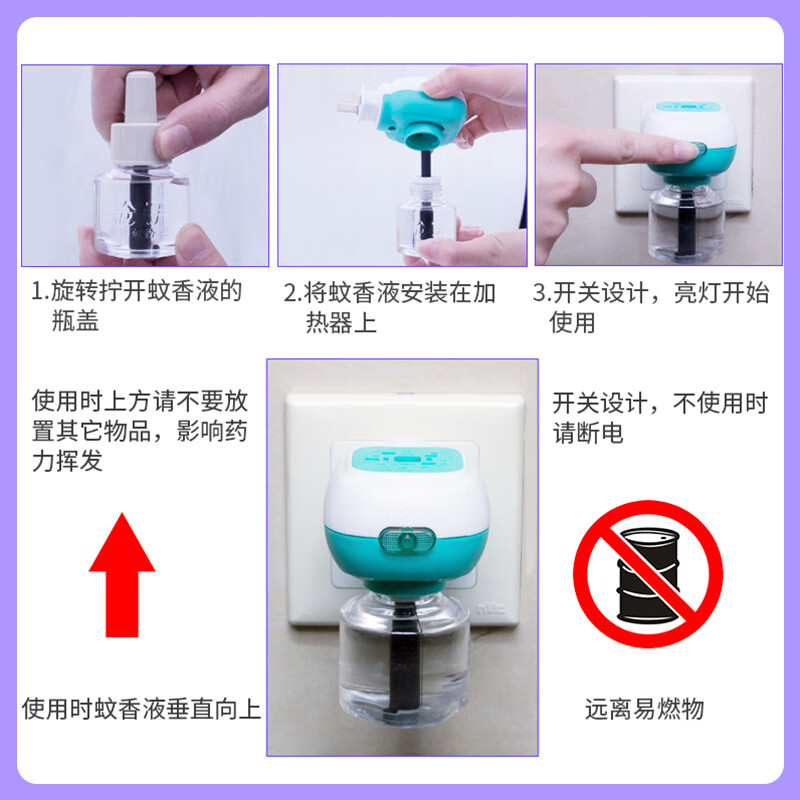 1.旋转拧开蚊香液的瓶盖

2.将蚊香液安装在加热器上

3.开关设计，亮灯开始使用

使用时上方请不要放置其它物品，影响药力挥发

开关设计，不使用时请断电

使用时蚊香液垂直向上

远离易燃物