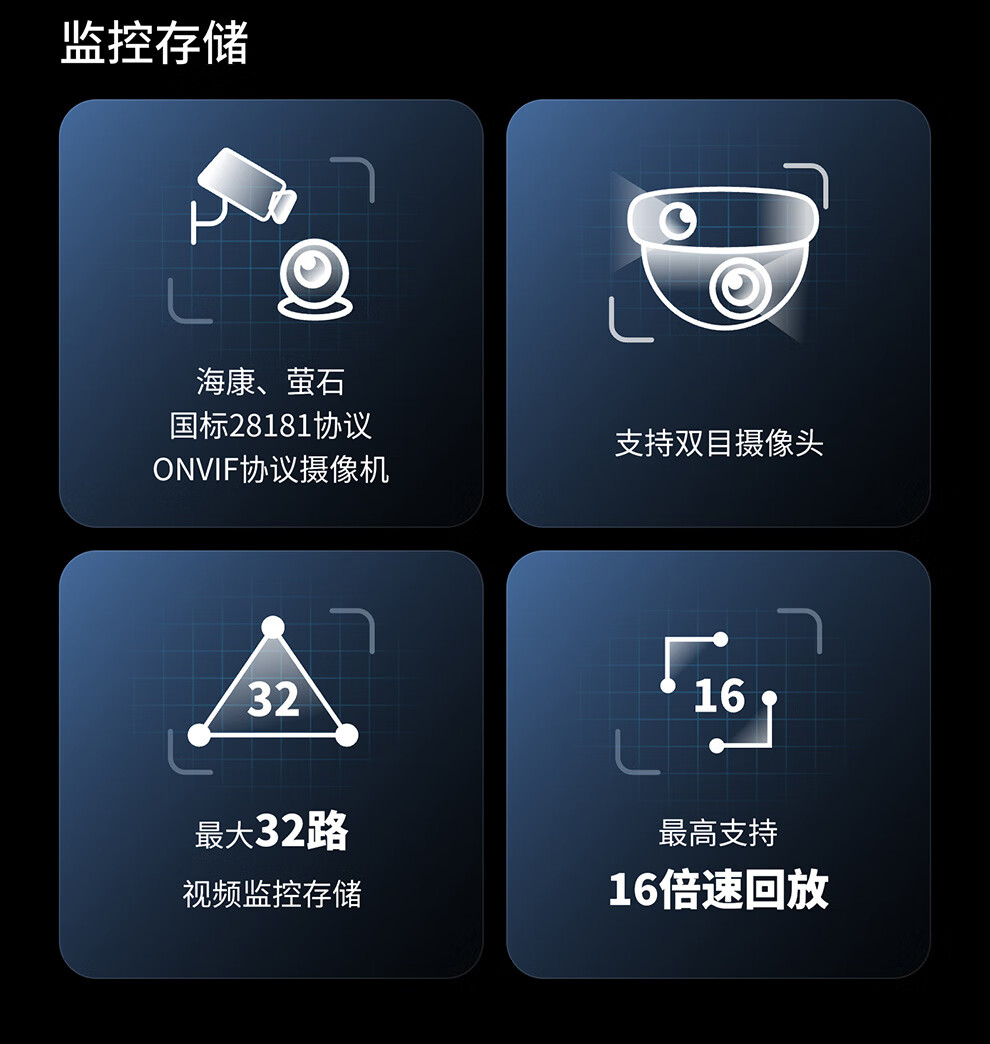 监控存储

海康、萤石
国标28181协议
ONVIF协议摄像机

支持双目摄像头

32

最大32路
视频监控存储

16

最高支持
16倍速回放