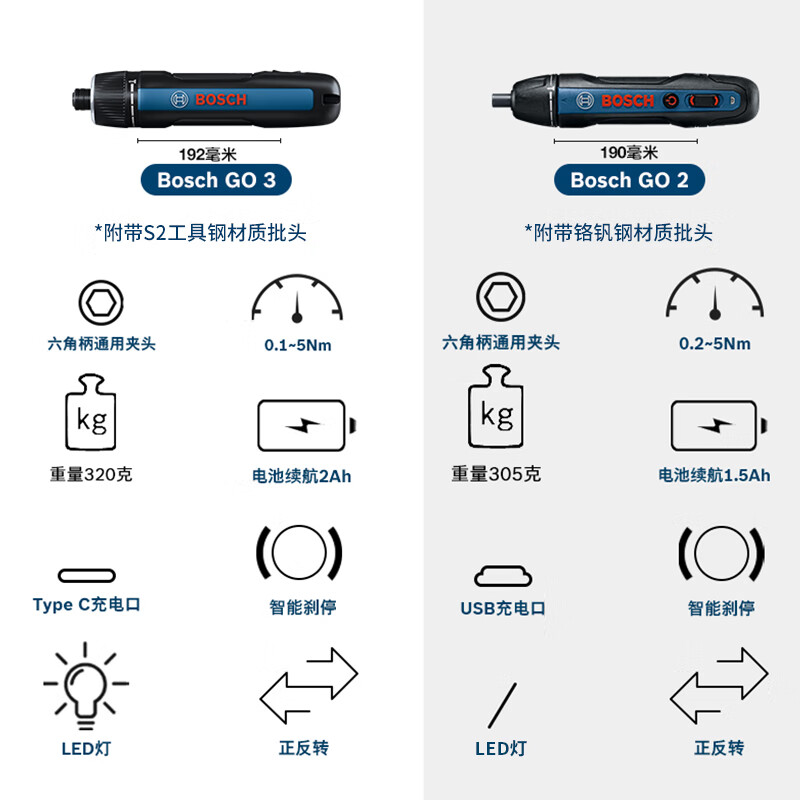 BOSCH

192毫米

Bosch GO 3

*附带S2工具钢材质批头

六角柄通用夹头

0.1~5Nm

kg

重量320克

电池续航2Ah

Type C充电口

智能刹停

LED灯

正反转

BOSCH

190毫米

Bosch GO 2

*附带铬钒钢材质批头

六角柄通用夹头

0.2~5Nm

kg

重量305克

电池续航1.5Ah

USB充电口

智能刹停

/

LED灯

正反转