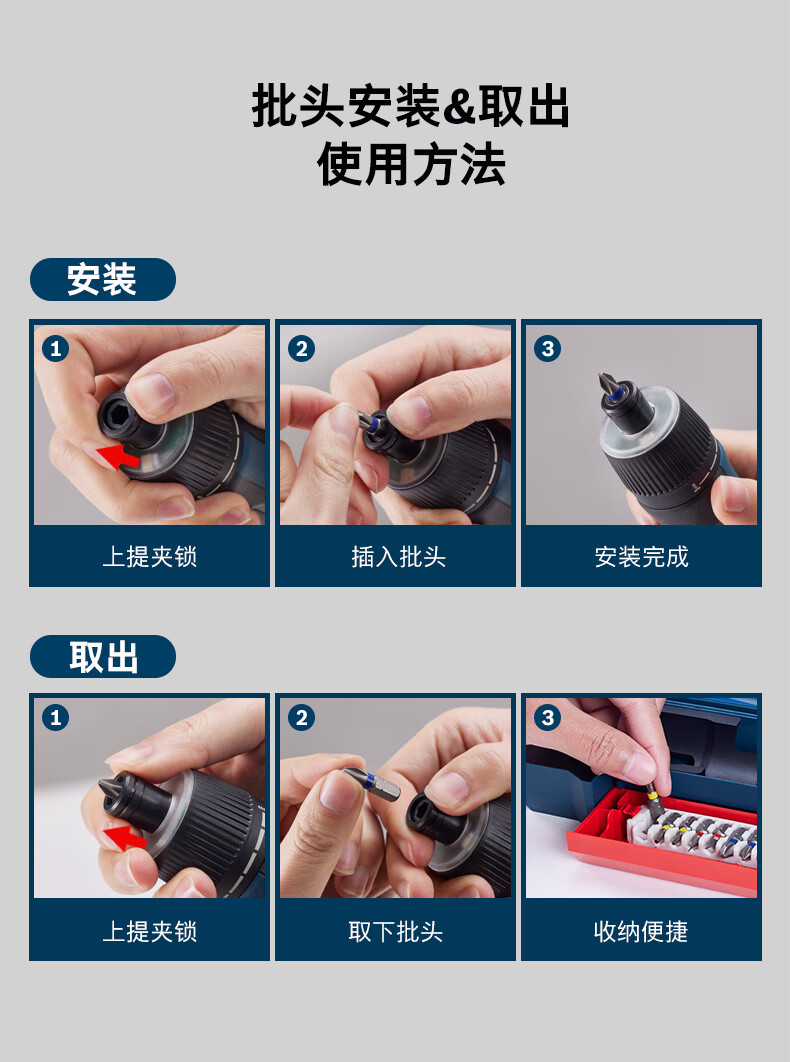 批头安装&取出
使用方法

安装

1
上提夹锁

2
插入批头

3
安装完成

取出

1
上提夹锁

2
取下批头

3
收纳便捷