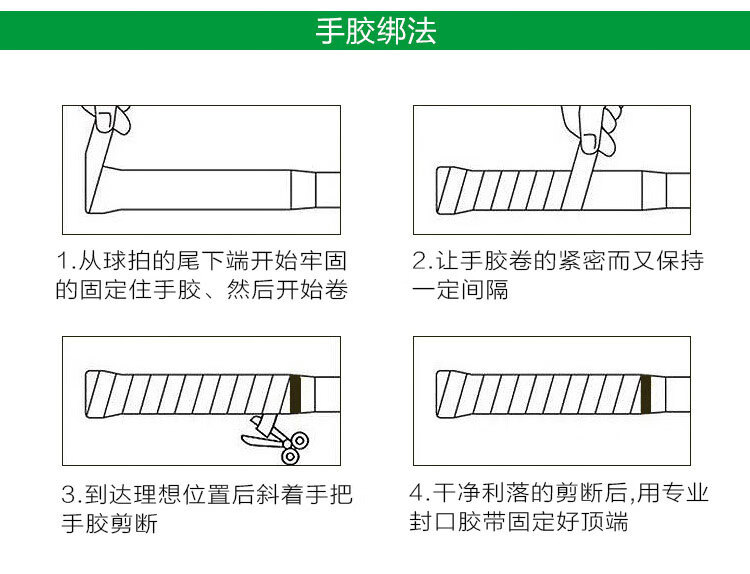 手胶绑法

1.从球拍的尾下端开始牢固的固定住手胶、然后开始卷

2.让手胶卷的紧密而又保持一定间隔

3.到达理想位置后斜着手把手胶剪断

4.干净利落的剪断后,用专业封口胶带固定好顶端