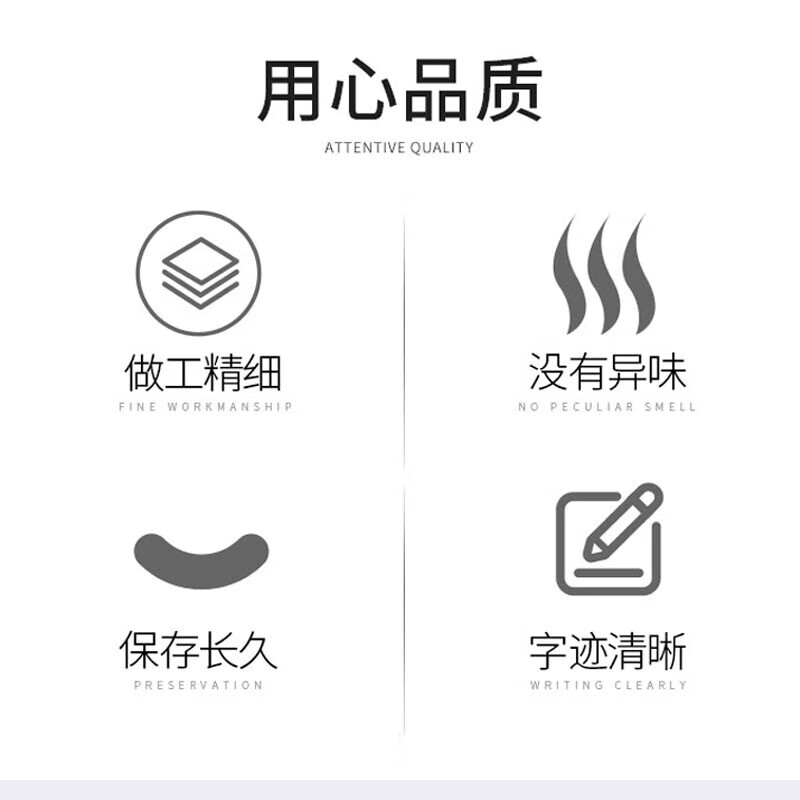 用心品质
ATTENTIVE QUALITY

做工精细
FINE WORKMANSHIP

保存长久
PRESERVATION

没有异味
NO PECULIAR SMELL

字迹清晰
WRITING CLEARLY