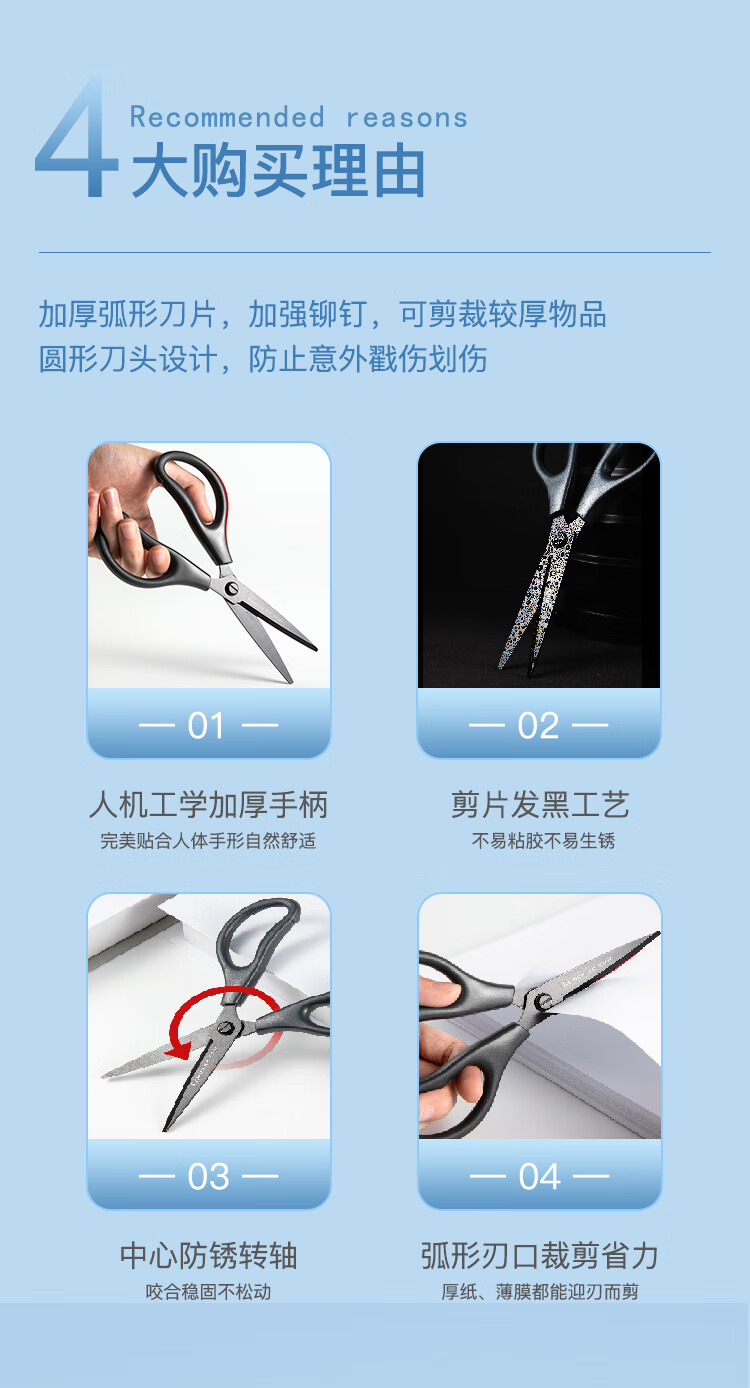 4 Recommended reasons
大购买理由

加厚弧形刀片，加强铆钉，可剪裁较厚物品
圆形刀头设计，防止意外戳伤划伤

— 01 —
人机工学加厚手柄
完美贴合人体手形自然舒适

— 02 —
剪片发黑工艺
不易粘胶不易生锈

— 03 —
中心防锈转轴
咬合稳固不松动

— 04 —
弧形刃口裁剪省力
厚纸、薄膜都能迎刃而剪